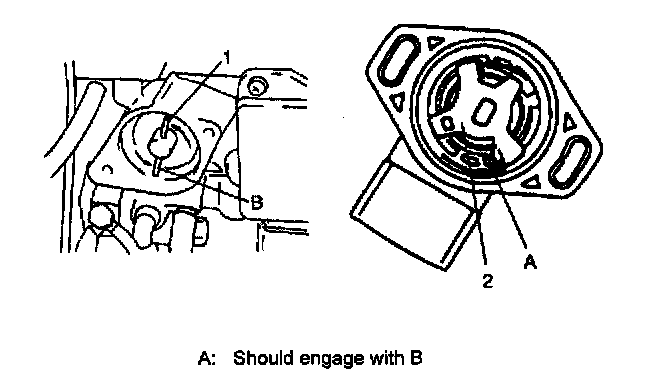 1

B

2

A

A: Should engage with B