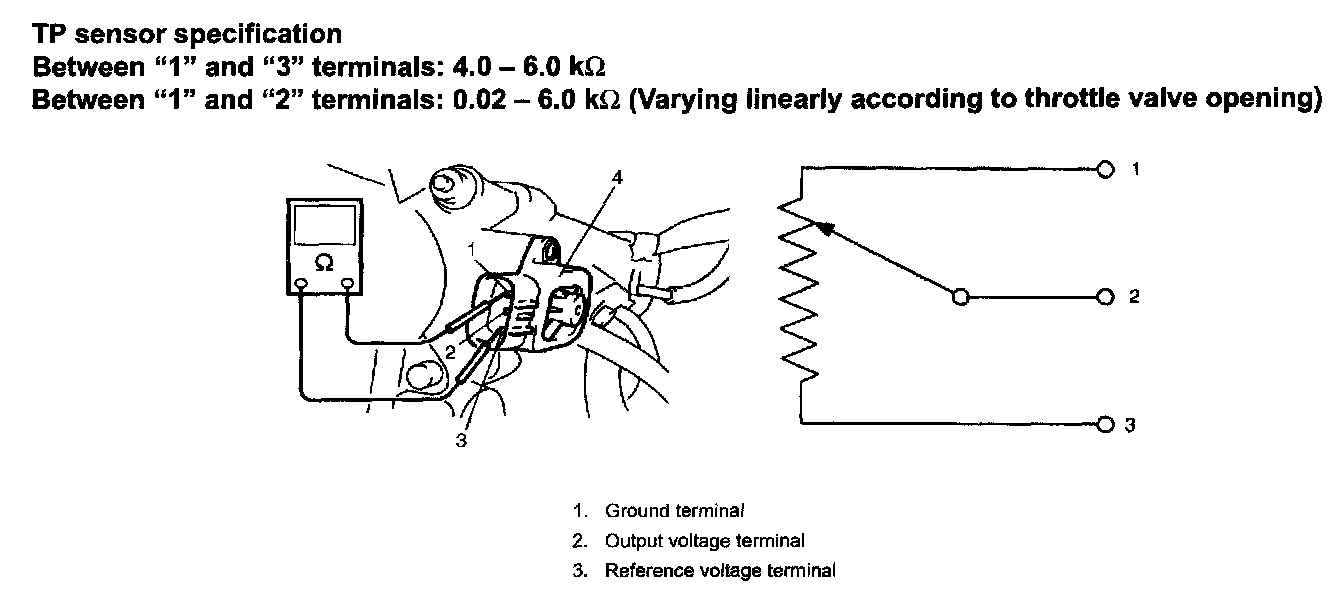 TP sensor specification
Between “1” and “3” terminals: 4.0 – 6.0 kΩ
Between “1” and “2” terminals: 0.02 – 6.0 kΩ (Varying linearly according to throttle valve opening)

Ω

4
1
2
3

1
2
3

1. Ground terminal
2. Output voltage terminal
3. Reference voltage terminal