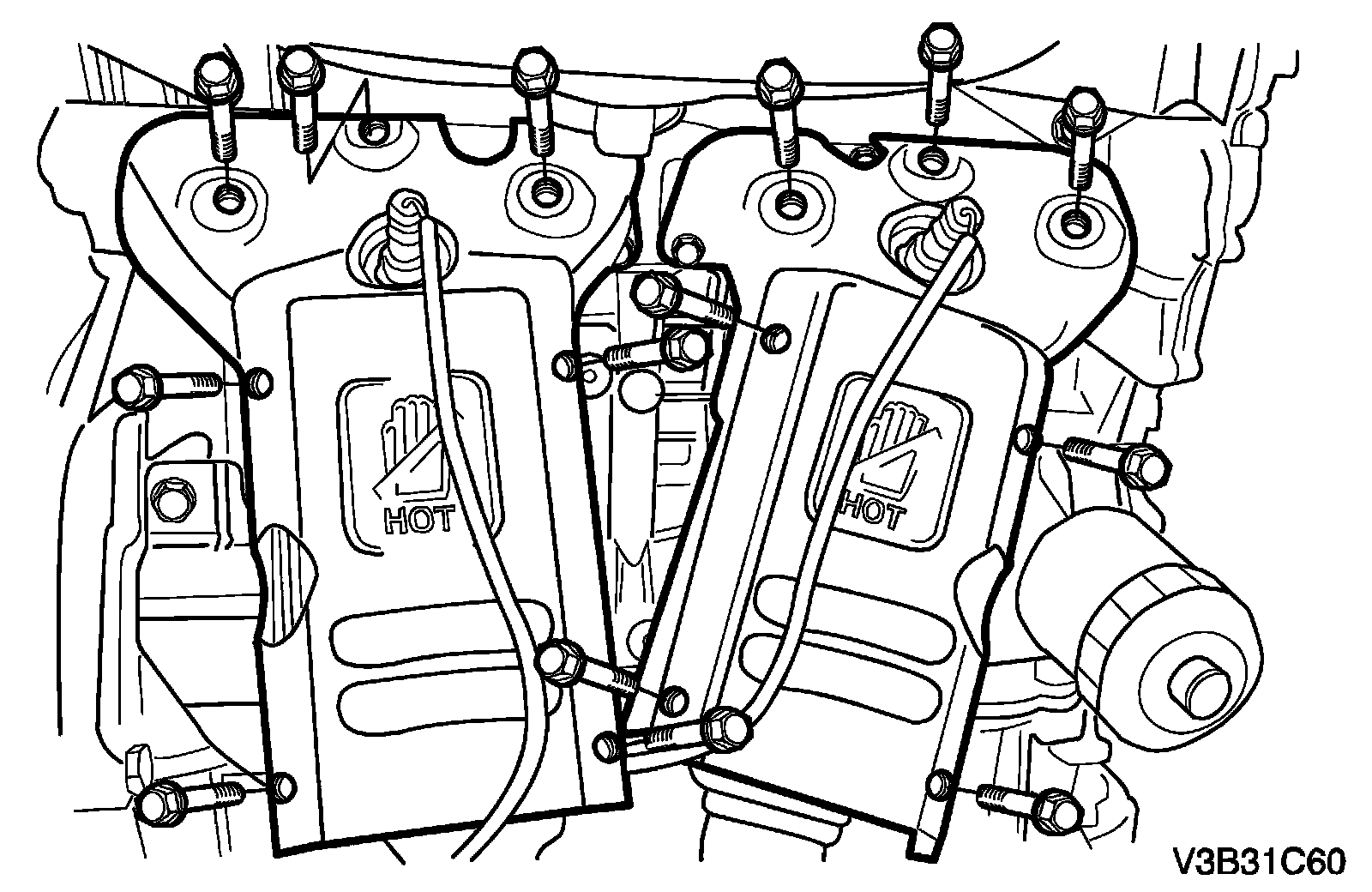 HOT

HOT

V3B31C60