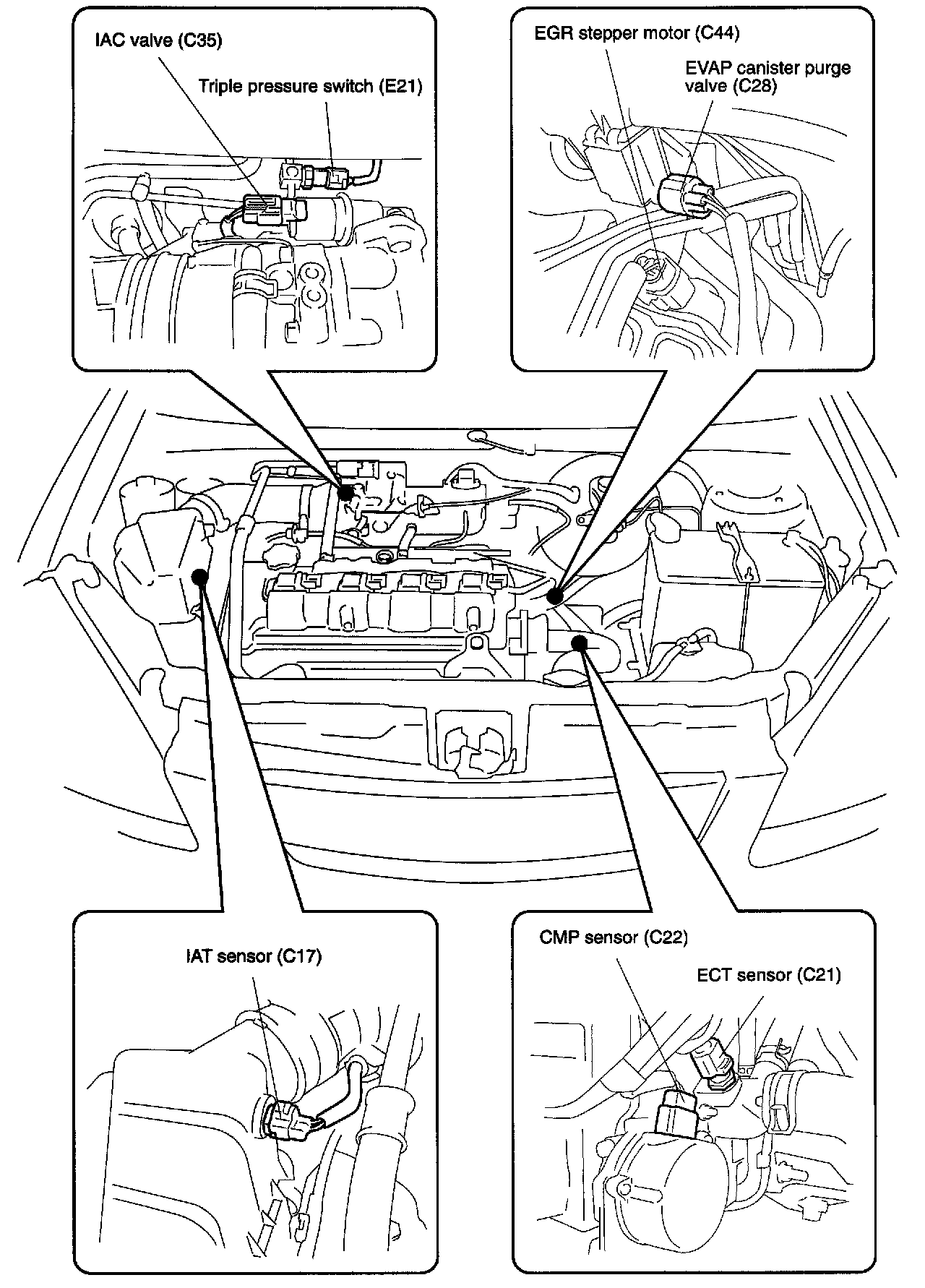 IAC valve (C35)

Triple pressure switch (E21)

EGR stepper motor (C44)

EVAP canister purge valve (C28)

IAT sensor (C17)

CMP sensor (C22)

ECT sensor (C21)