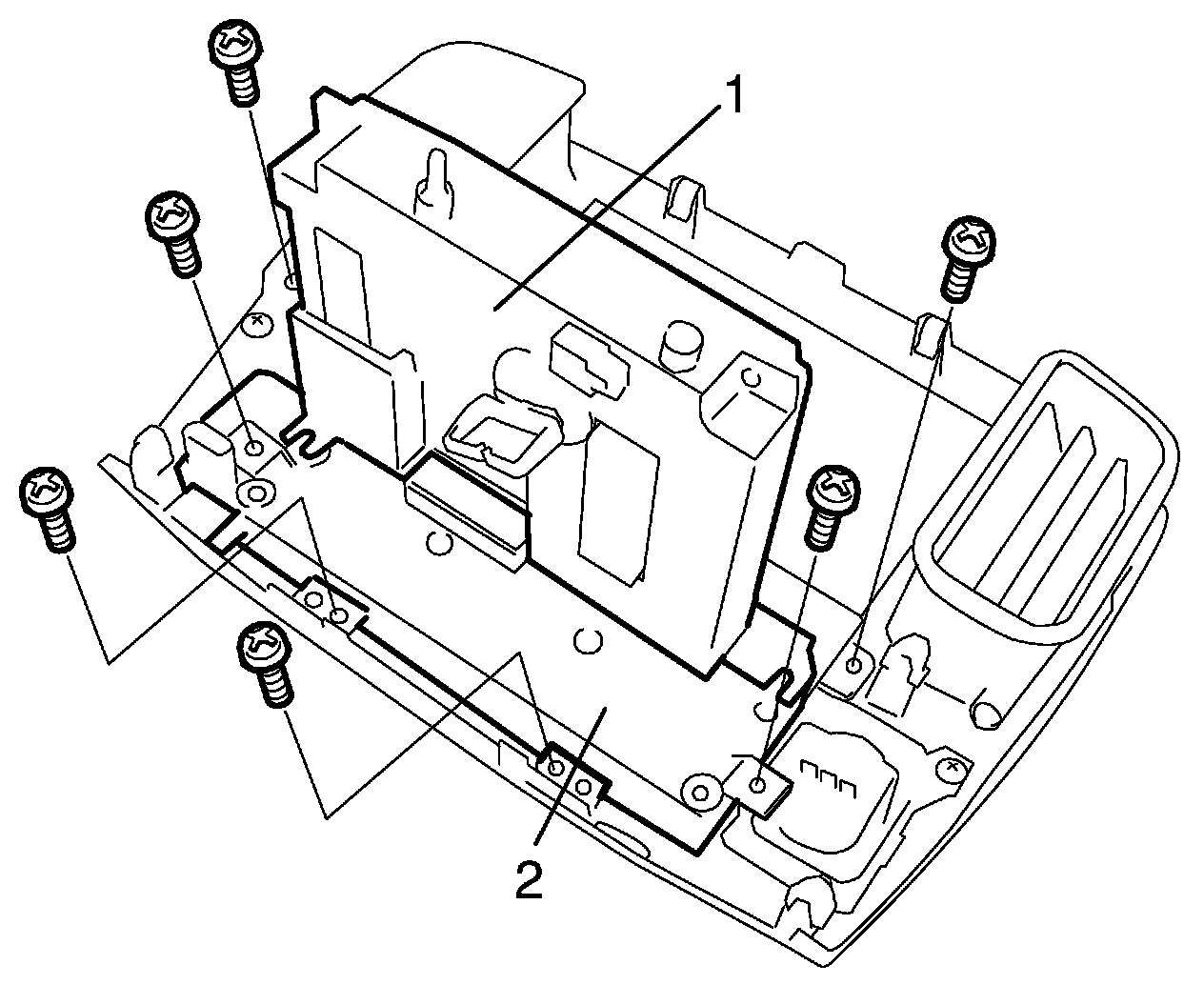 1
2