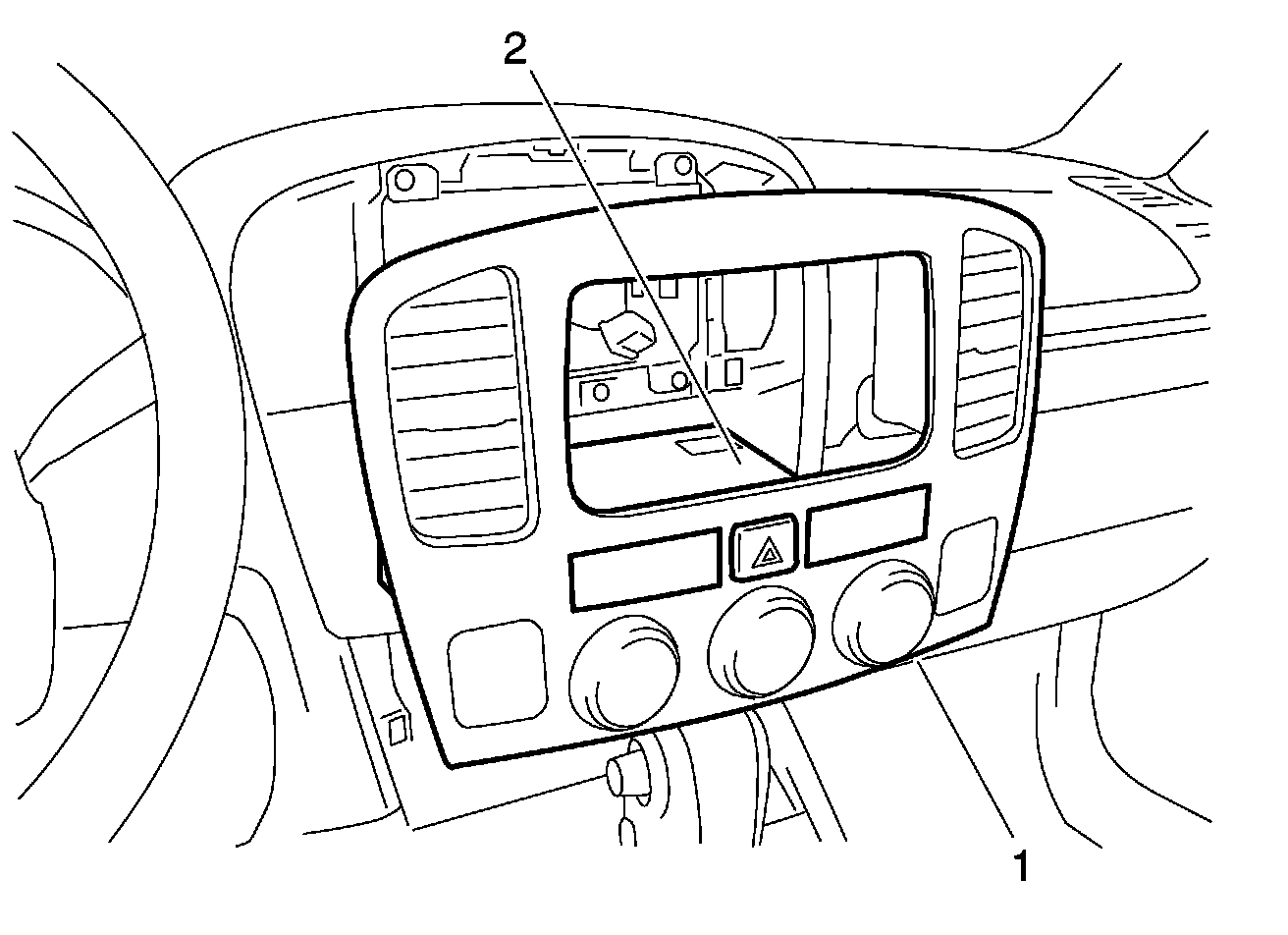 2

1