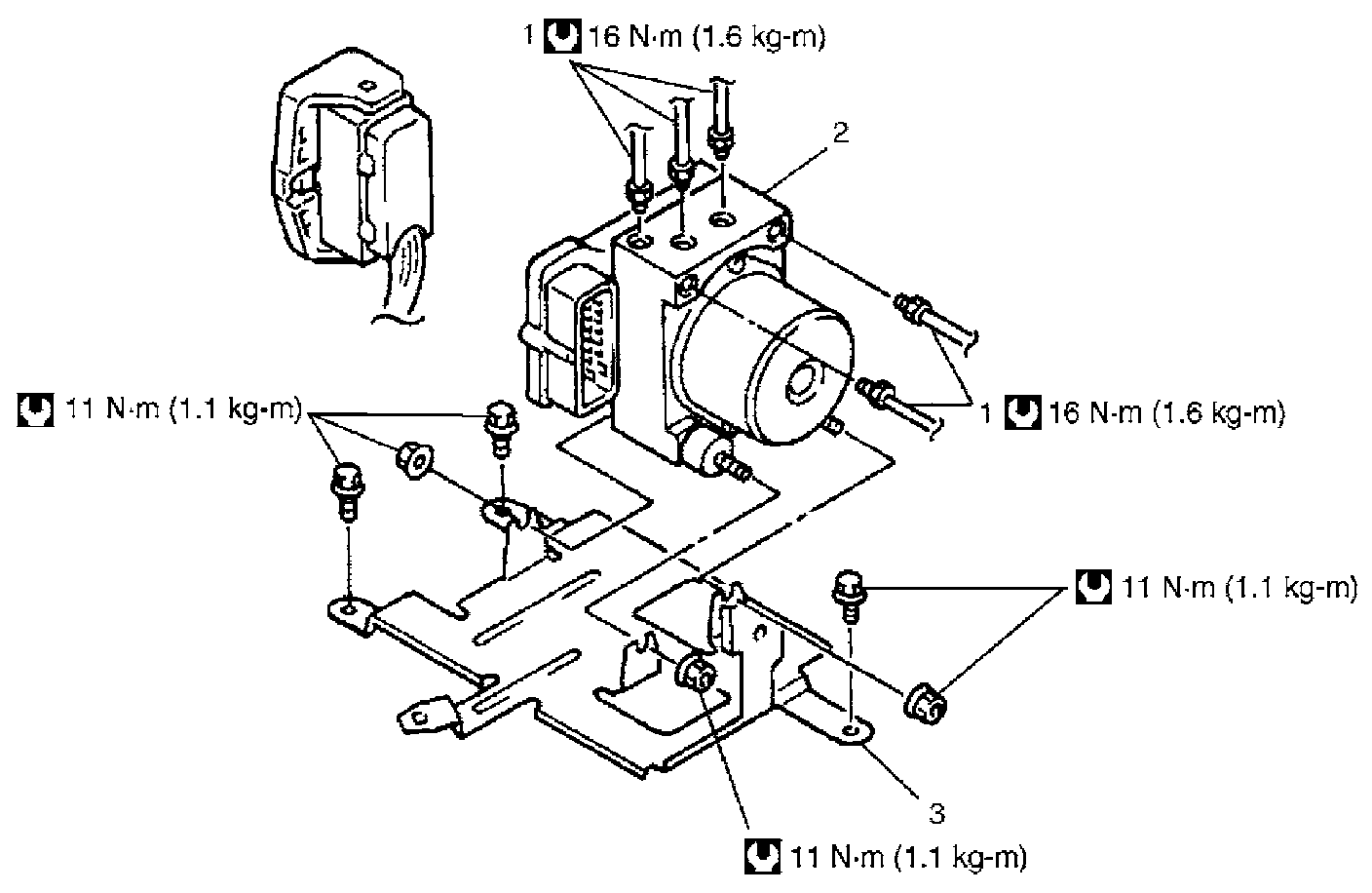 1 16 N·m (1.6 kg-m)

2

11 N·m (1.1 kg-m)

1 16 N·m (1.6 kg-m)

11 N·m (1.1 kg-m)

3

11 N·m (1.1 kg-m)