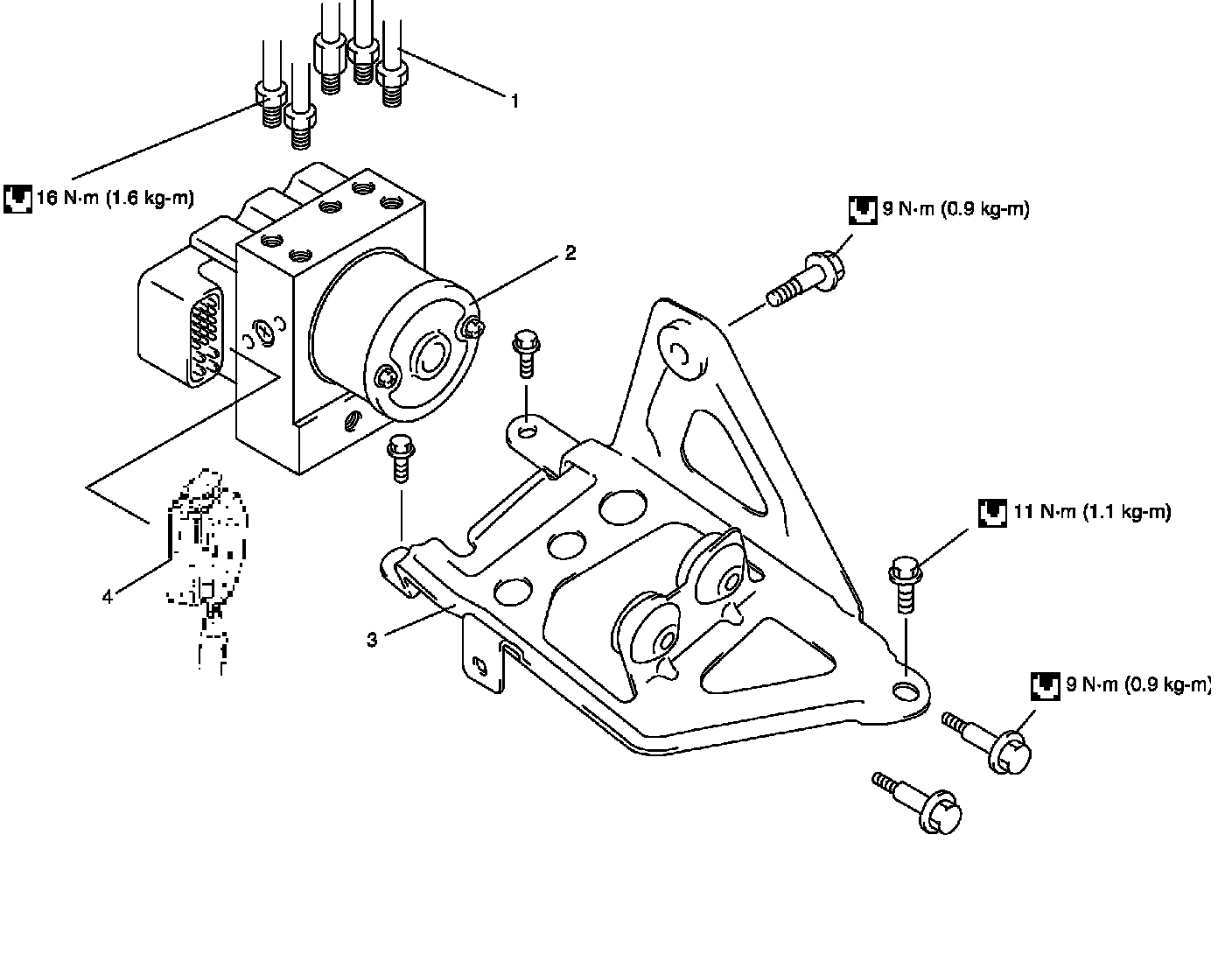 1

16 N·m (1.6 kg-m)

9 N·m (0.9 kg-m)

2

11 N·m (1.1 kg-m)

4

3

9 N·m (0.9 kg-m)