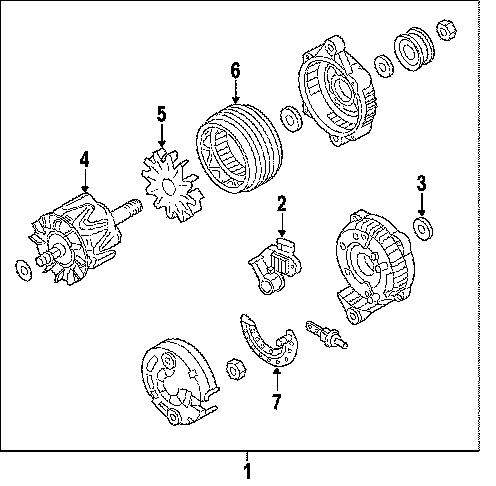 6
5
4
3
2
7
1