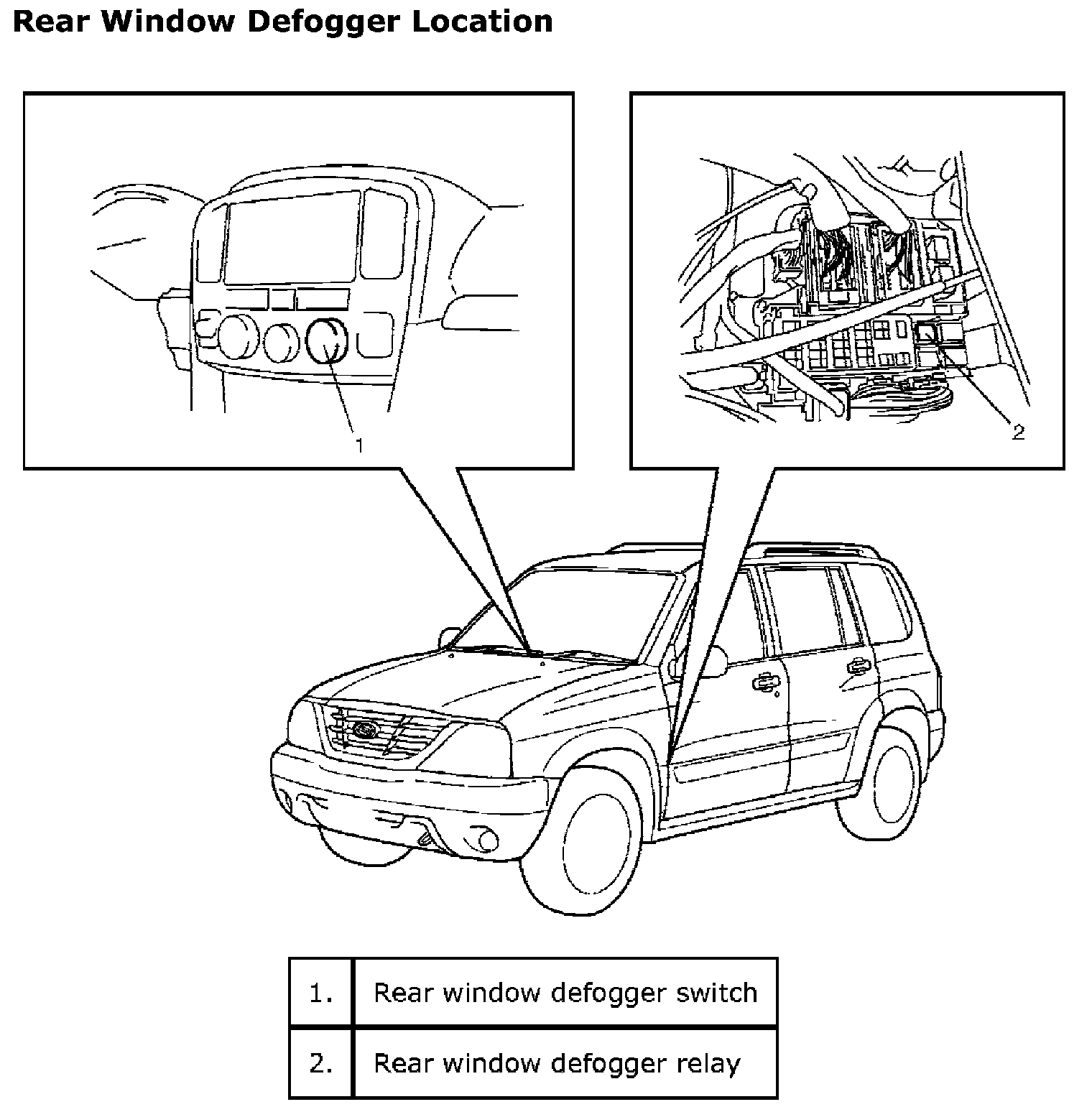 Rear Window Defogger Location

1

2

| 1. | Rear window defogger switch |
|---|---|
| 2. | Rear window defogger relay |