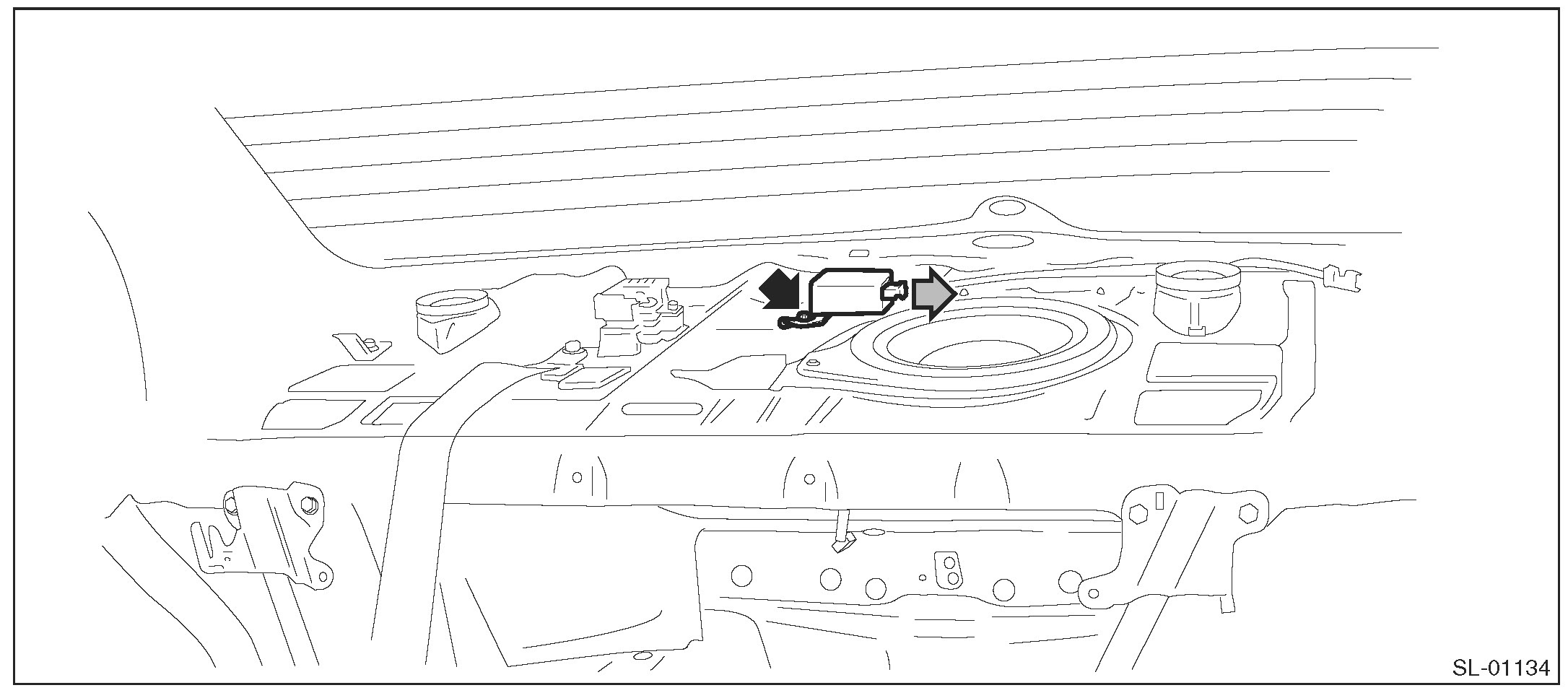 SL-01134