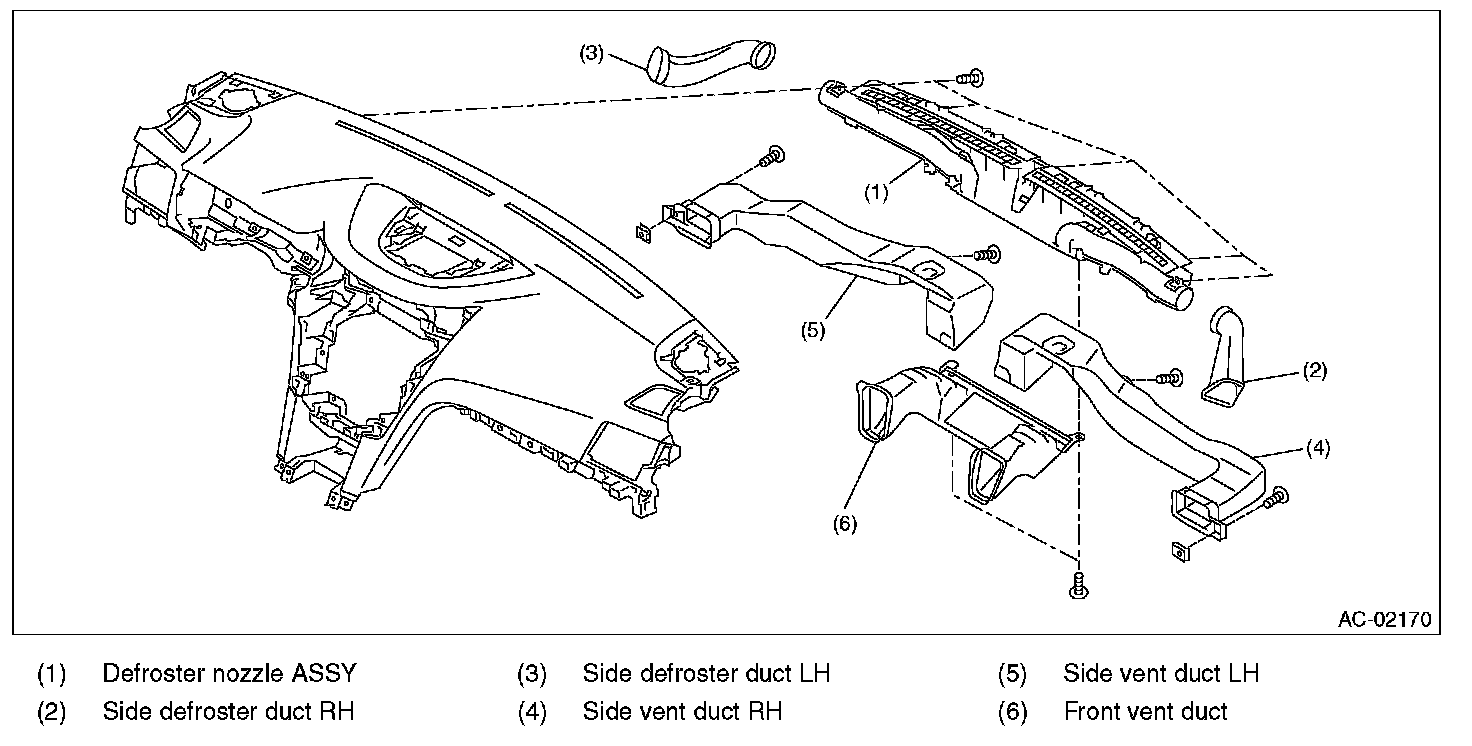 (3)

(1)

(5)

(2)

(4)

(6)

AC-02170

(1) Defroster nozzle ASSY
(2) Side defroster duct RH
(3) Side defroster duct LH
(4) Side vent duct RH
(5) Side vent duct LH
(6) Front vent duct