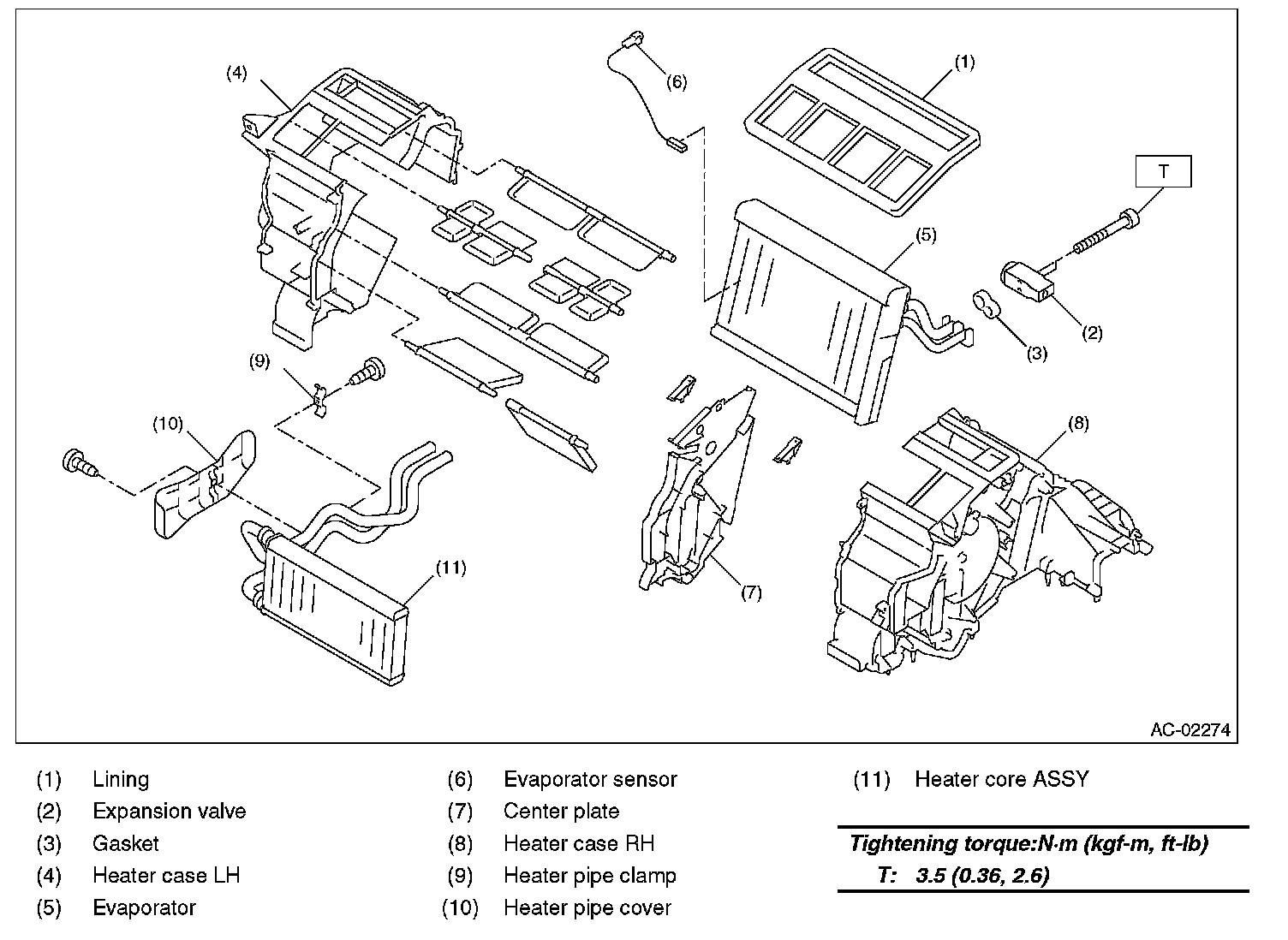 (4)
(6)
(1)
T
(5)
(2)
(3)
(9)
(10)
(8)
(11)
(7)
AC-02274

(1) Lining
(2) Expansion valve
(3) Gasket
(4) Heater case LH
(5) Evaporator

(6) Evaporator sensor
(7) Center plate
(8) Heater case RH
(9) Heater pipe clamp
(10) Heater pipe cover

(11) Heater core ASSY

Tightening torque:N·m (kgf-m, ft-lb)
T: 3.5 (0.36, 2.6)