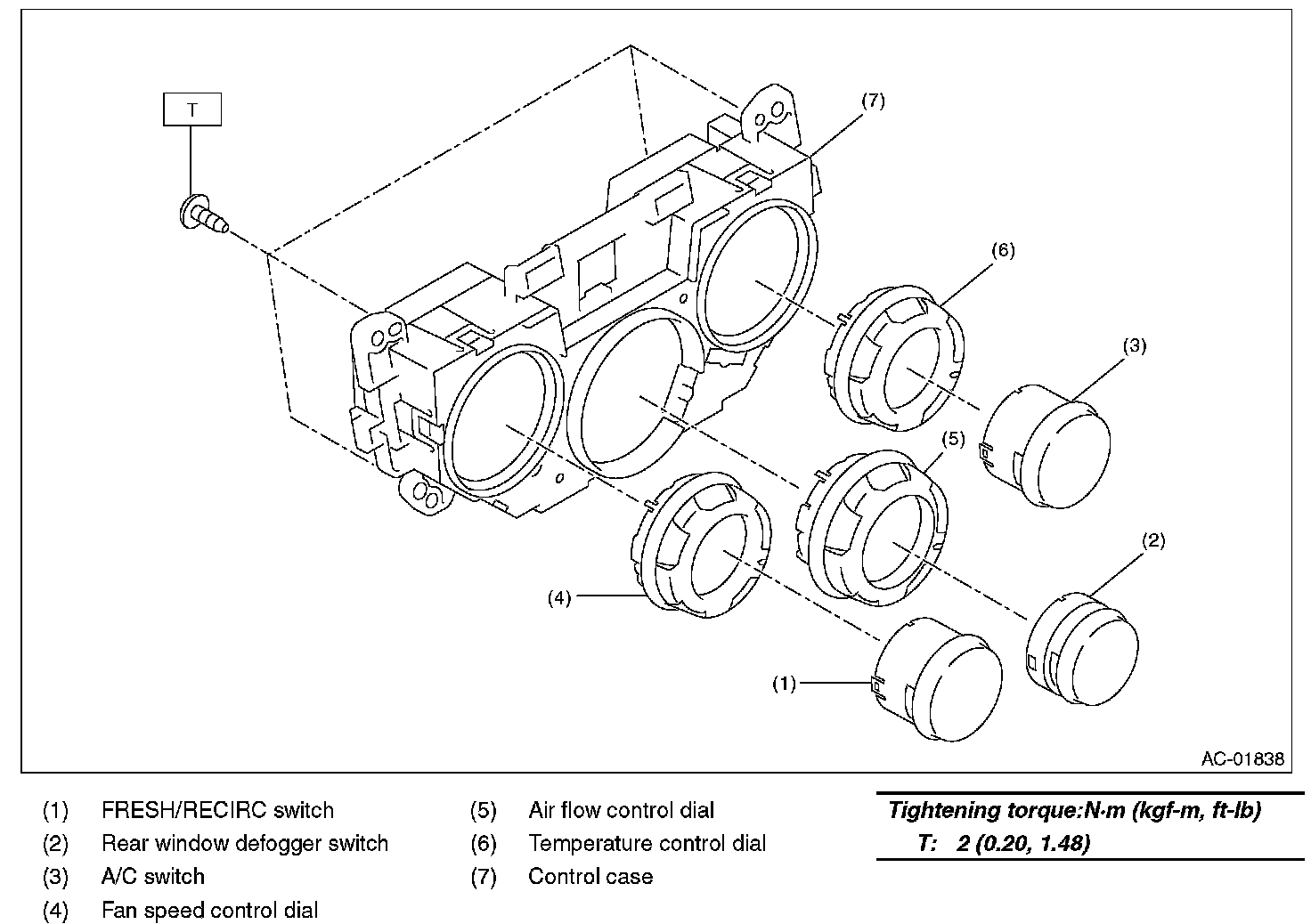 T

(7)

(6)

(3)

(5)

(2)

(4)

(1)

AC-01838

(1) FRESH/RECIRC switch
(2) Rear window defogger switch
(3) A/C switch
(4) Fan speed control dial

(5) Air flow control dial
(6) Temperature control dial
(7) Control case

Tightening torque:N·m (kgf-m, ft-lb)
T: 2 (0.20, 1.48)