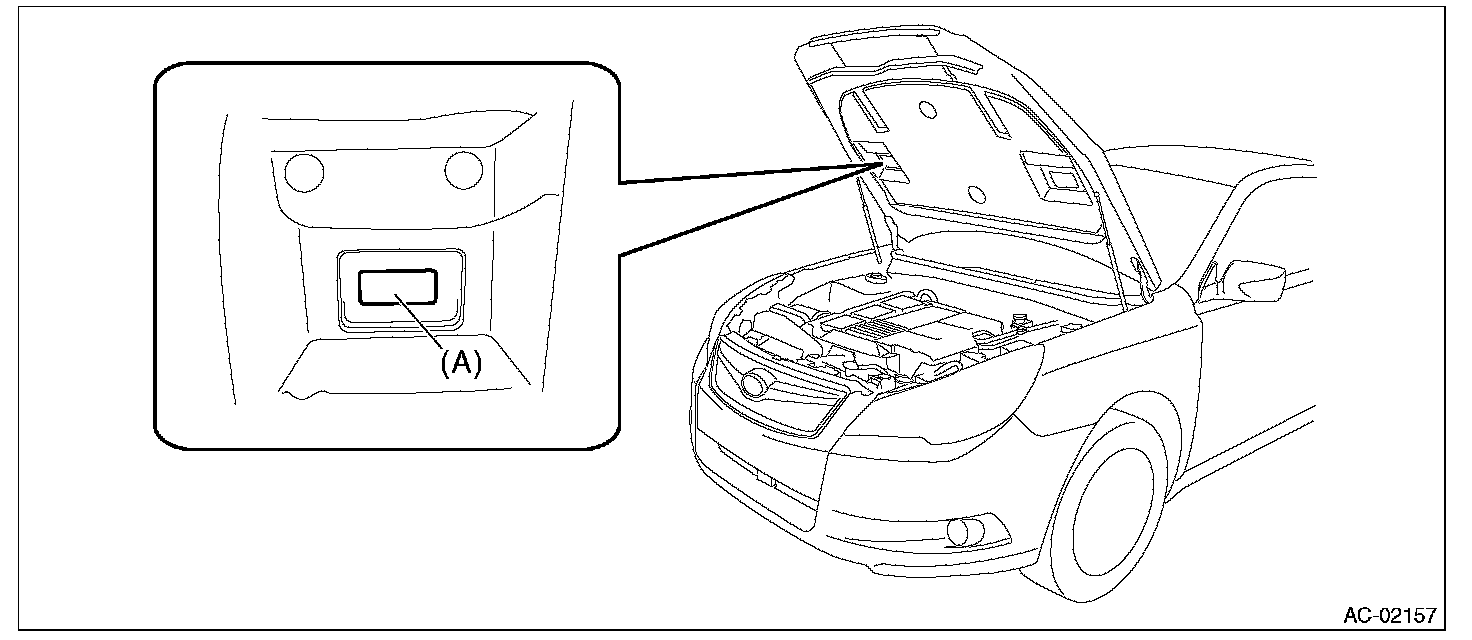 (A)

AC-02157