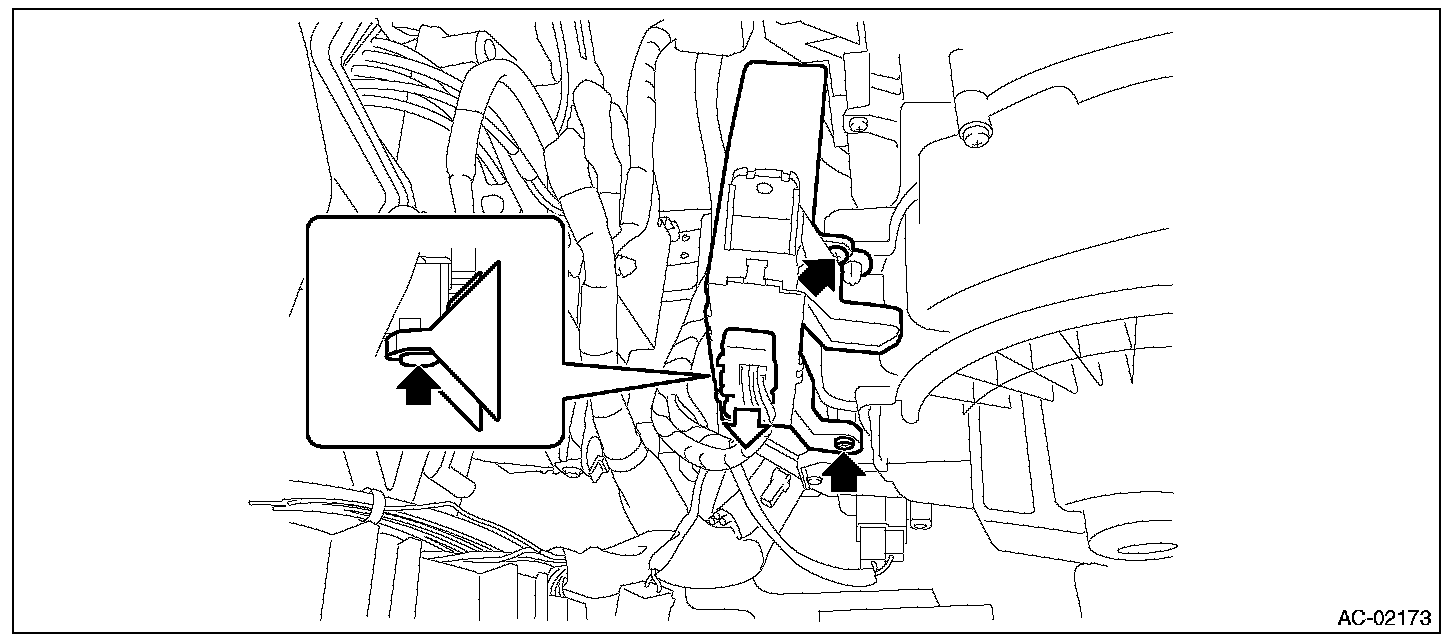 AC-02173