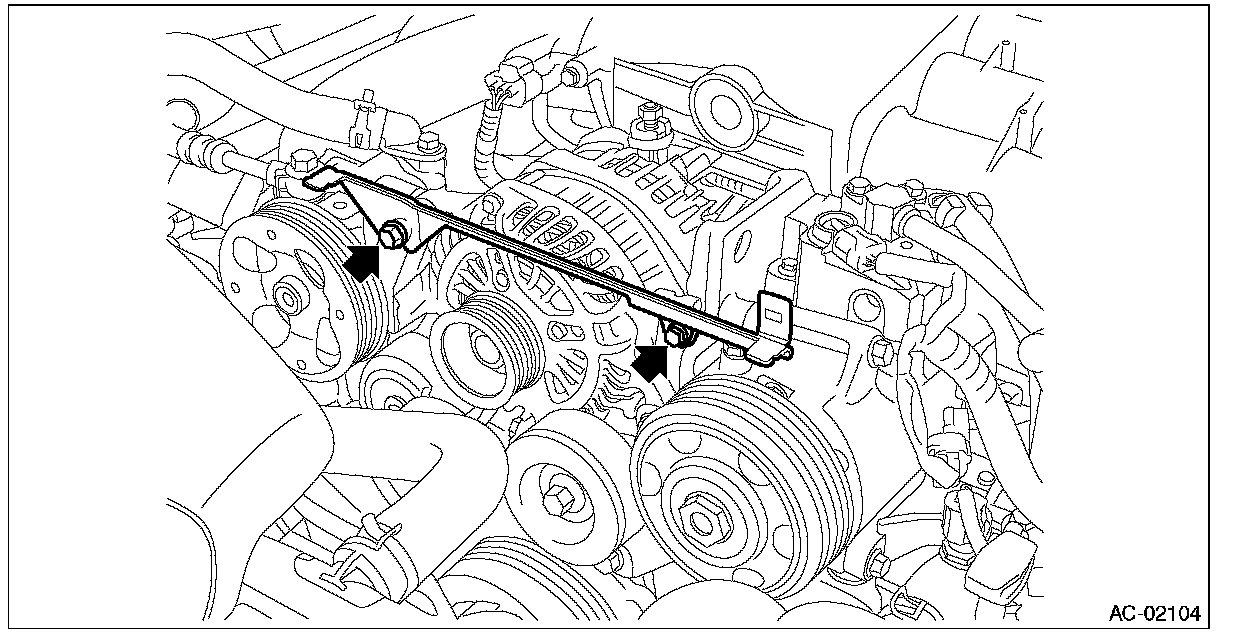 AC-02104