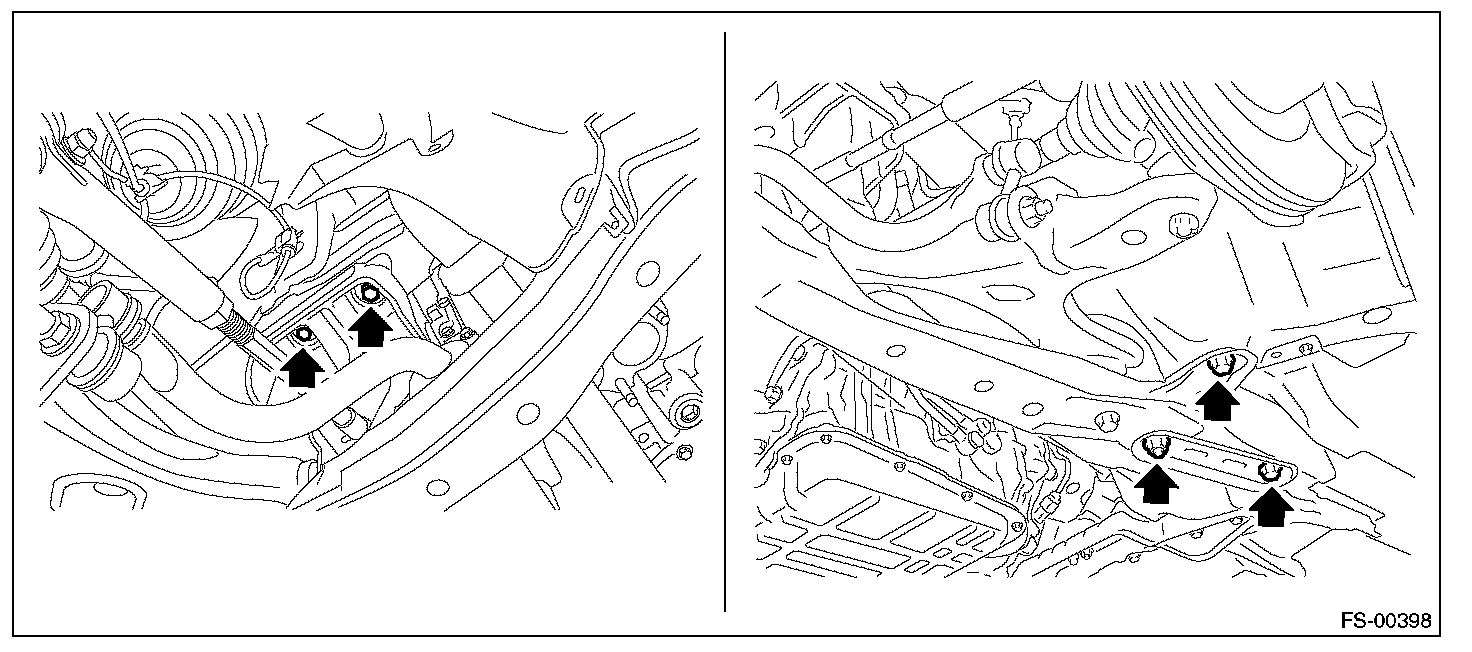 FS-00398