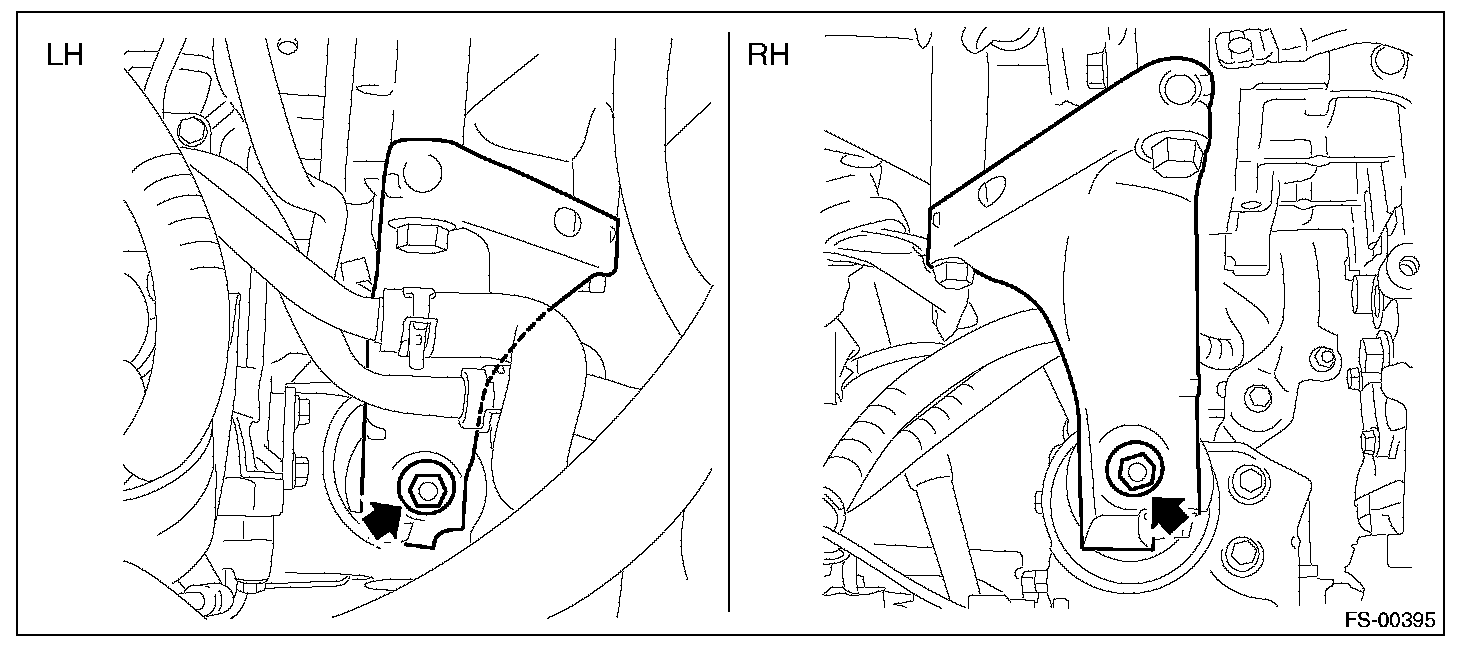 LH

RH

FS-00395