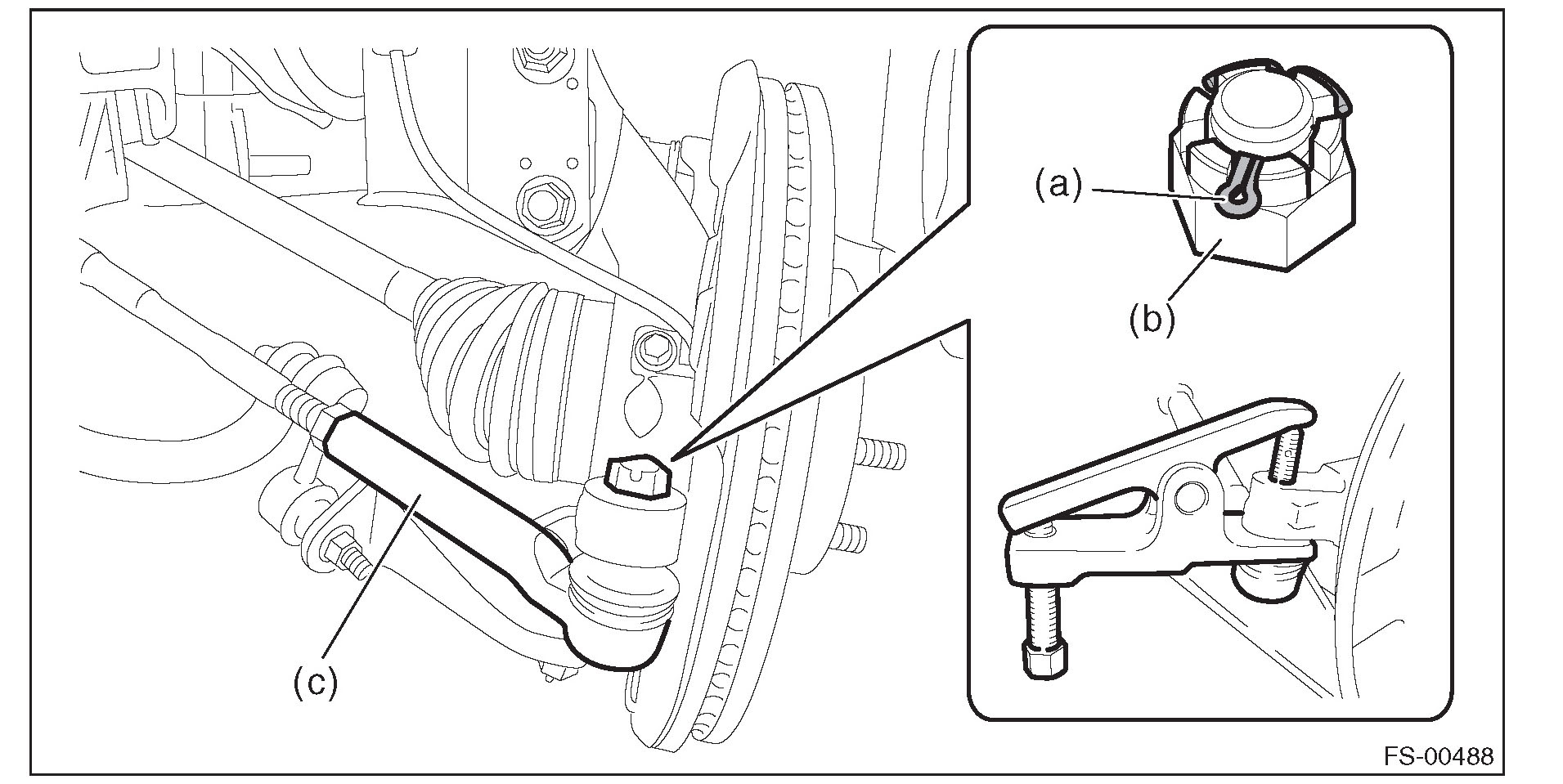 (a)
(b)
(c)
FS-00488