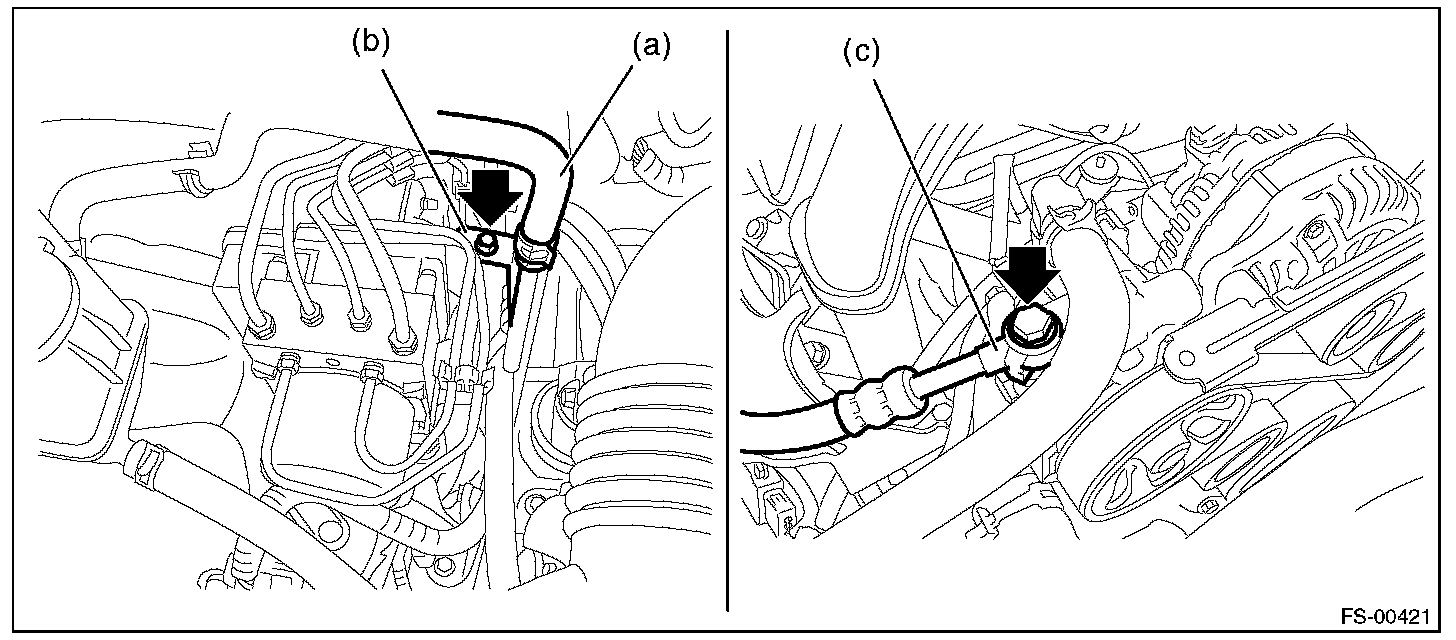 (b)
(a)
(c)
FS-00421