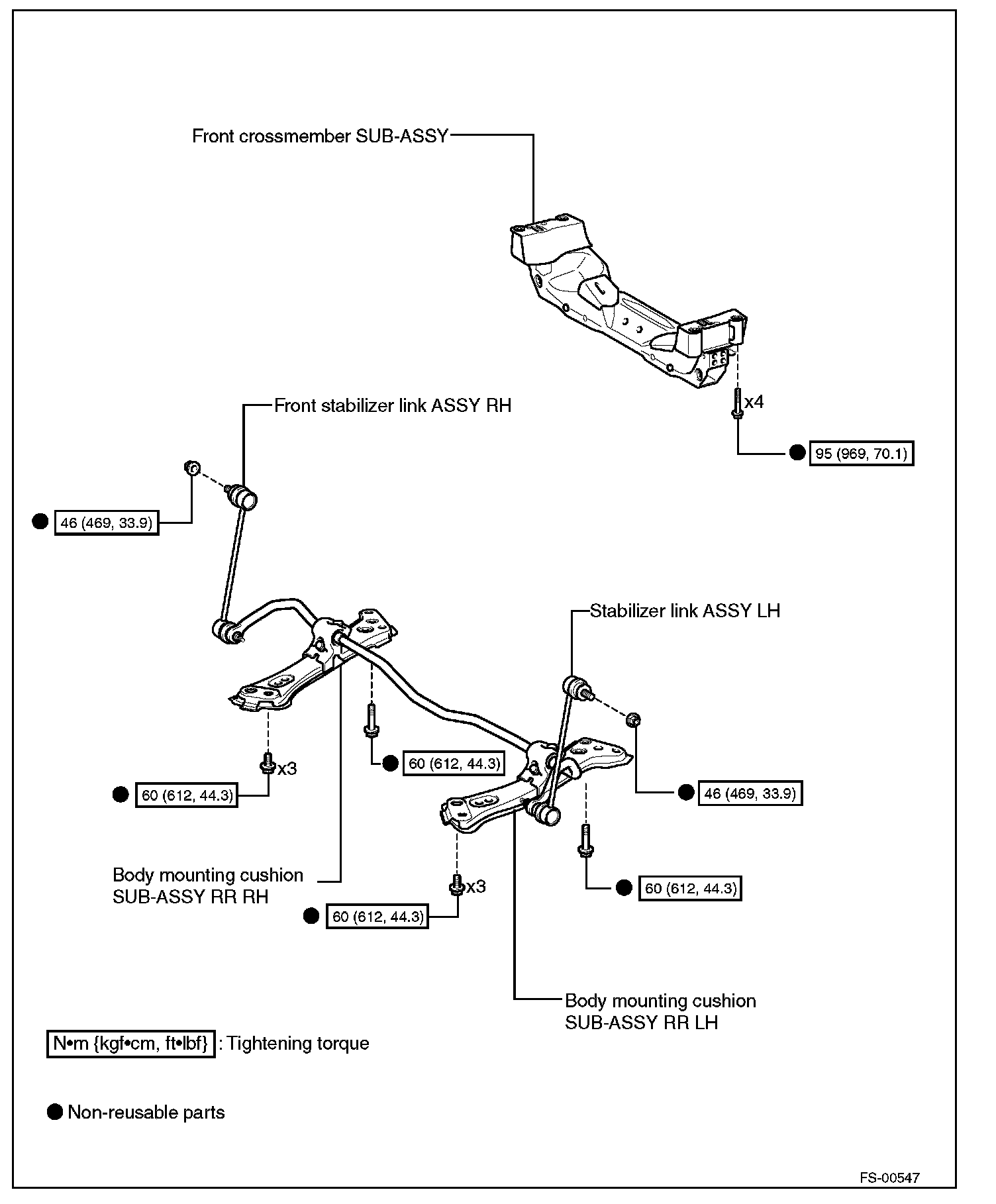 Front crossmember SUB-ASSY

x4

● 95 (969, 70.1)

Front stabilizer link ASSY RH

● 46 (469, 33.9)

Stabilizer link ASSY LH

x3

● 60 (612, 44.3)

● 60 (612, 44.3)

● 46 (469, 33.9)

Body mounting cushion SUB-ASSY RR RH

x3

● 60 (612, 44.3)

● 60 (612, 44.3)

Body mounting cushion SUB-ASSY RR LH

N•m {kgf•cm, ft•lbf} : Tightening torque

● Non-reusable parts

FS-00547