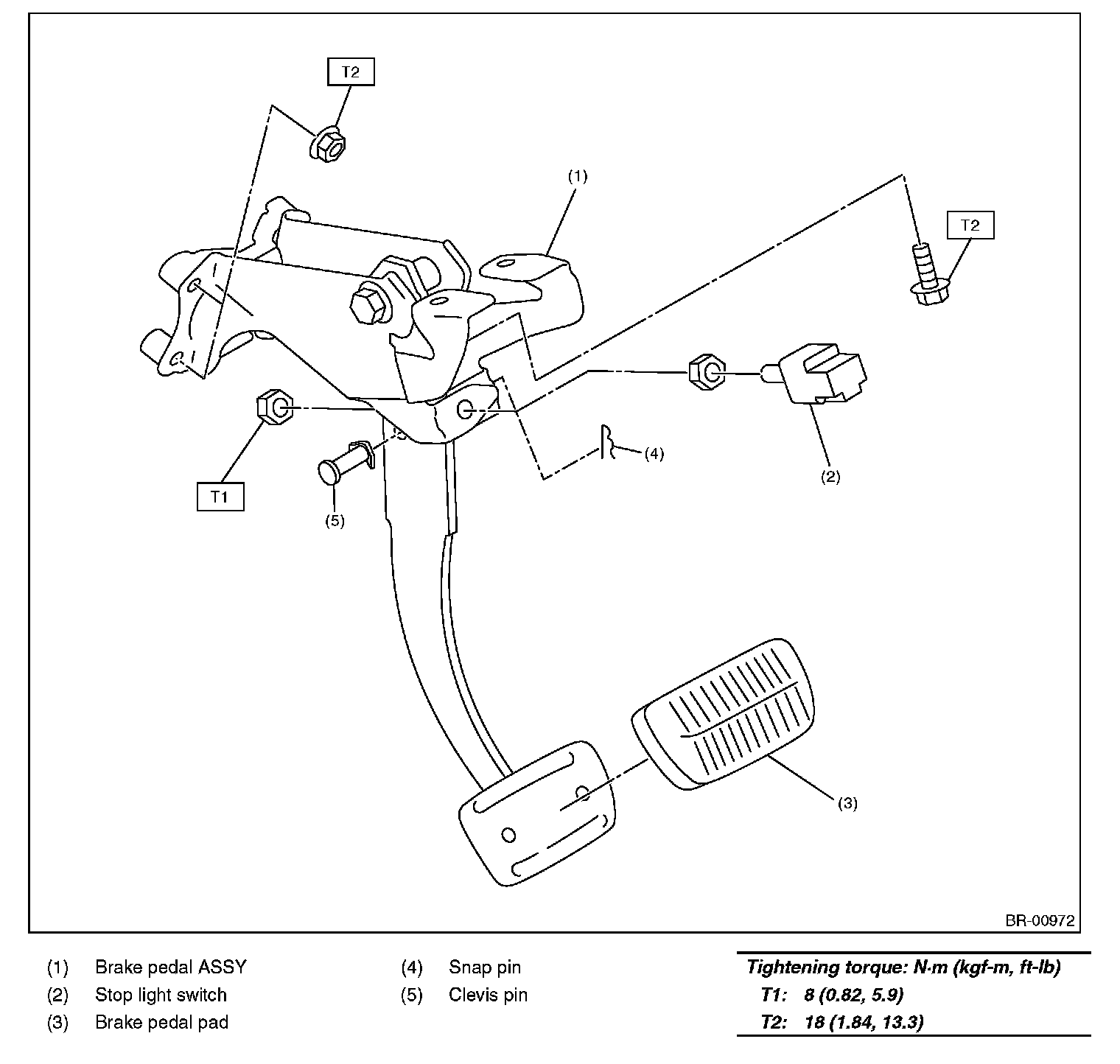 T2
(1)
T2
(4)
(2)
T1
(5)
(3)
BR-00972

(1) Brake pedal ASSY
(2) Stop light switch
(3) Brake pedal pad
(4) Snap pin
(5) Clevis pin

Tightening torque: N·m (kgf-m, ft-lb)
T1: 8 (0.82, 5.9)
T2: 18 (1.84, 13.3)