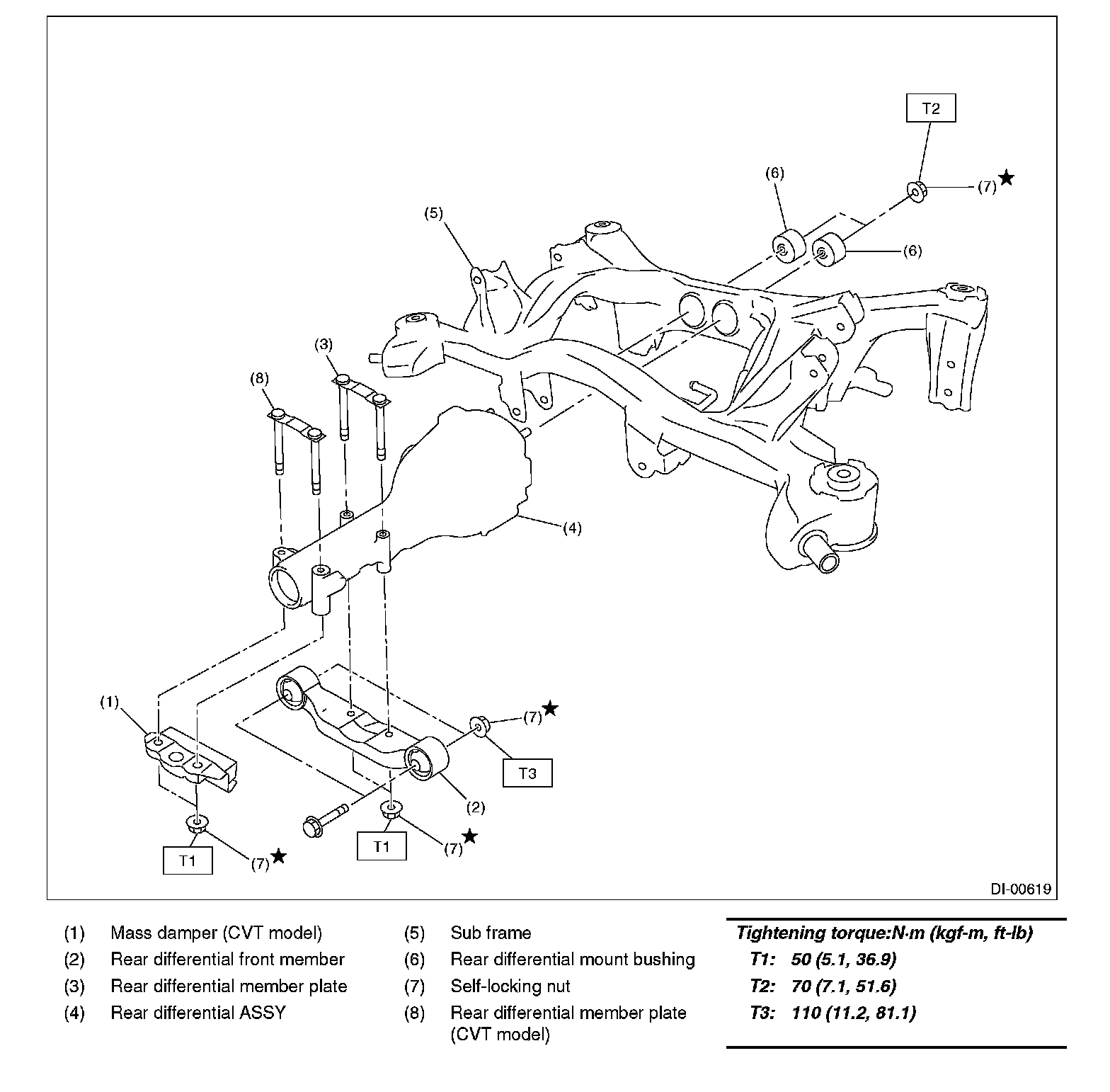 T2
(6)
(7) ★
(5)
(6)
(3)
(8)
(4)
(1)
(7) ★
T3
(2)
T1
(7) ★
T1
(7) ★
DI-00619

(1) Mass damper (CVT model)
(2) Rear differential front member
(3) Rear differential member plate
(4) Rear differential ASSY

(5) Sub frame
(6) Rear differential mount bushing
(7) Self-locking nut
(8) Rear differential member plate (CVT model)

Tightening torque:N·m (kgf-m, ft-lb)
T1: 50 (5.1, 36.9)
T2: 70 (7.1, 51.6)
T3: 110 (11.2, 81.1)