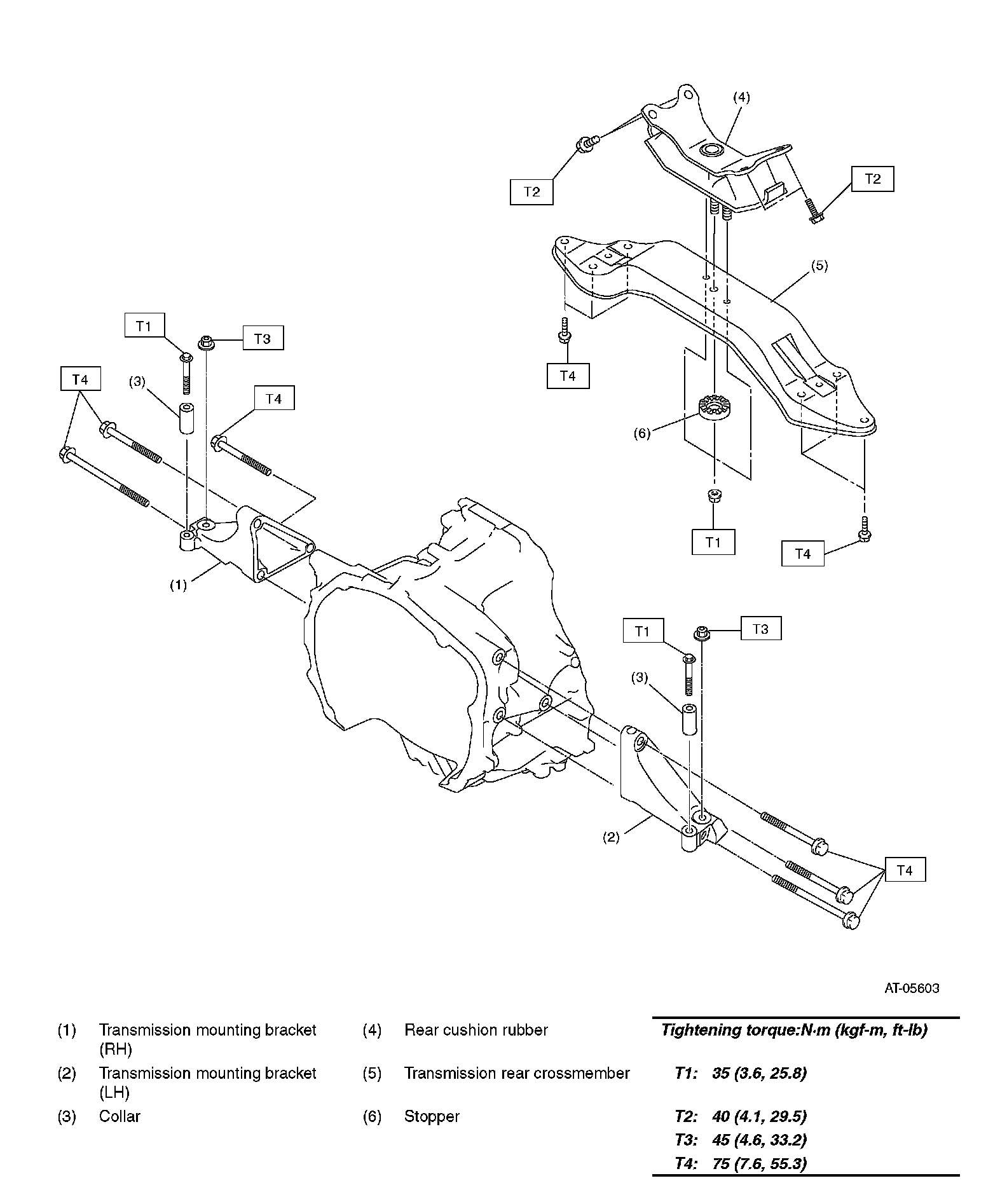 (4)
T2
T2
(5)
T1
T3
T4
T4
(3)
T4
(6)
T1
T4
(1)
T1
T3
(3)
(2)
T4

AT-05603

(1) Transmission mounting bracket (RH)
(2) Transmission mounting bracket (LH)
(3) Collar
(4) Rear cushion rubber
(5) Transmission rear crossmember
(6) Stopper

Tightening torque:N·m (kgf-m, ft-lb)
T1: 35 (3.6, 25.8)
T2: 40 (4.1, 29.5)
T3: 45 (4.6, 33.2)
T4: 75 (7.6, 55.3)