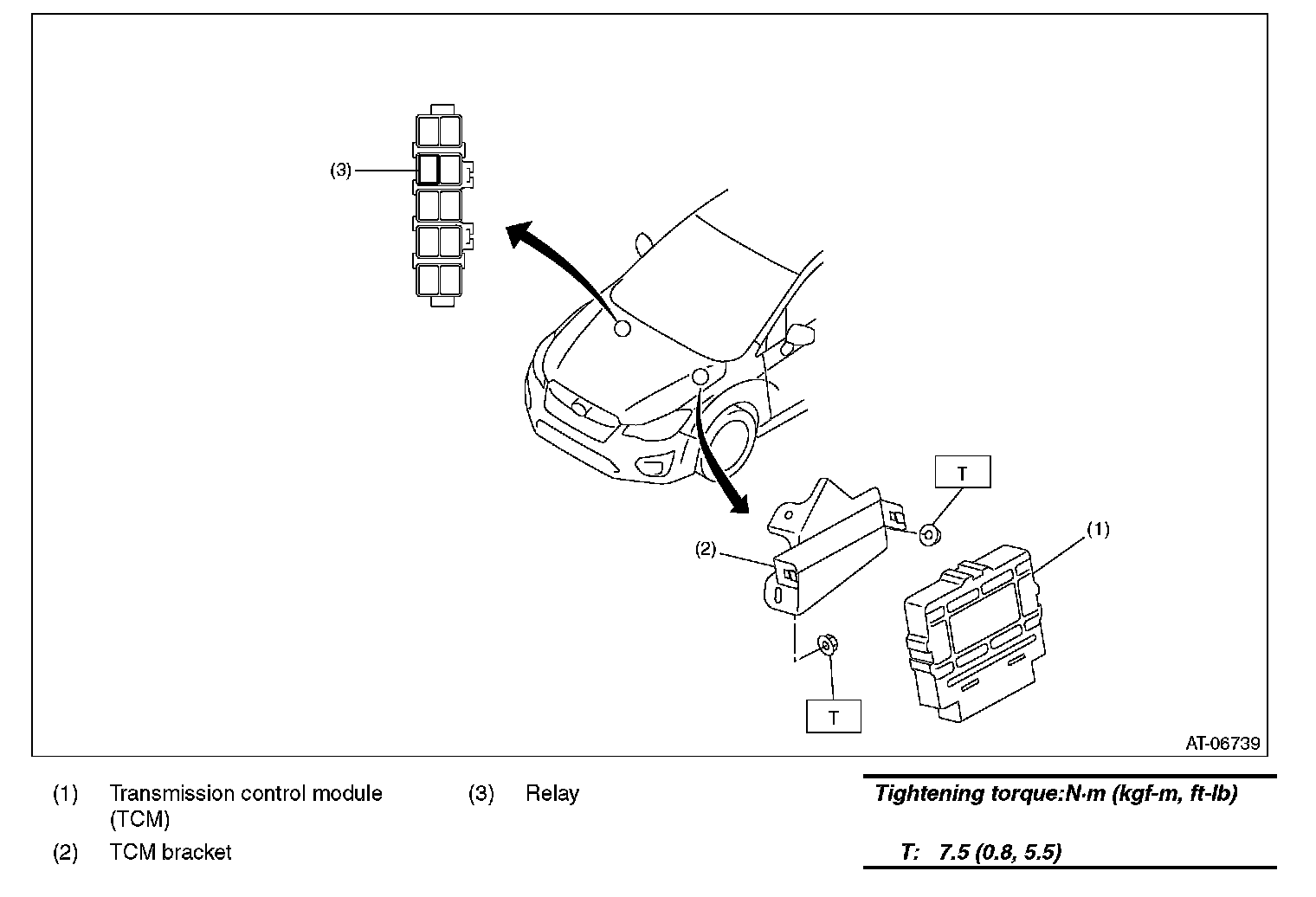 (3)

T

(2)

(1)

T

AT-06739

(1) Transmission control module (TCM)

(2) TCM bracket

(3) Relay

Tightening torque:N·m (kgf-m, ft-lb)

T: 7.5 (0.8, 5.5)