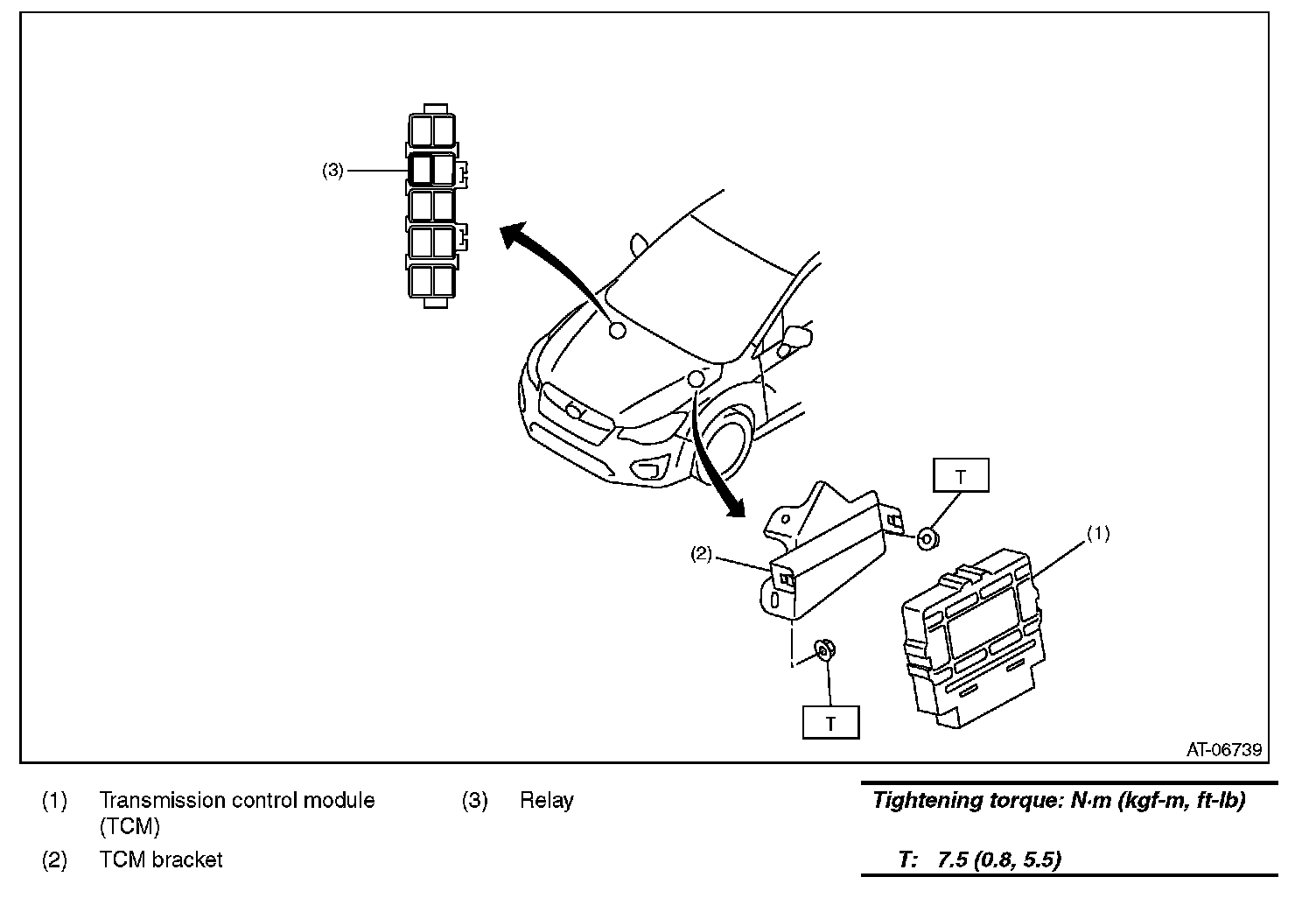 (3)

T

(1)

(2)

T

AT-06739

(1) Transmission control module (TCM)

(2) TCM bracket

(3) Relay

Tightening torque: N·m (kgf-m, ft-lb)

T: 7.5 (0.8, 5.5)