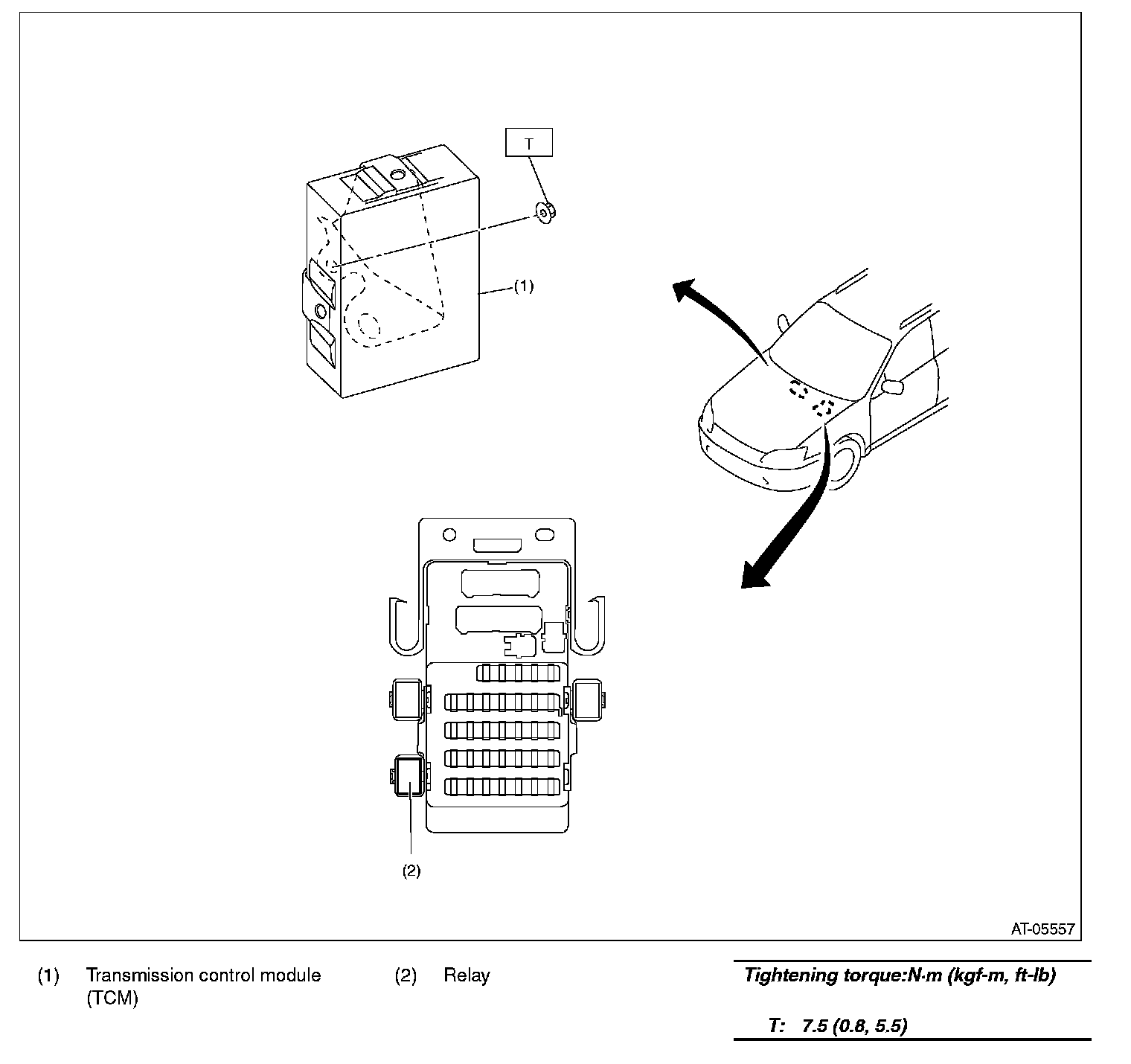 T

(1)

(2)

AT-05557

(1) Transmission control module (TCM)

(2) Relay

Tightening torque:N·m (kgf-m, ft-lb)

T: 7.5 (0.8, 5.5)