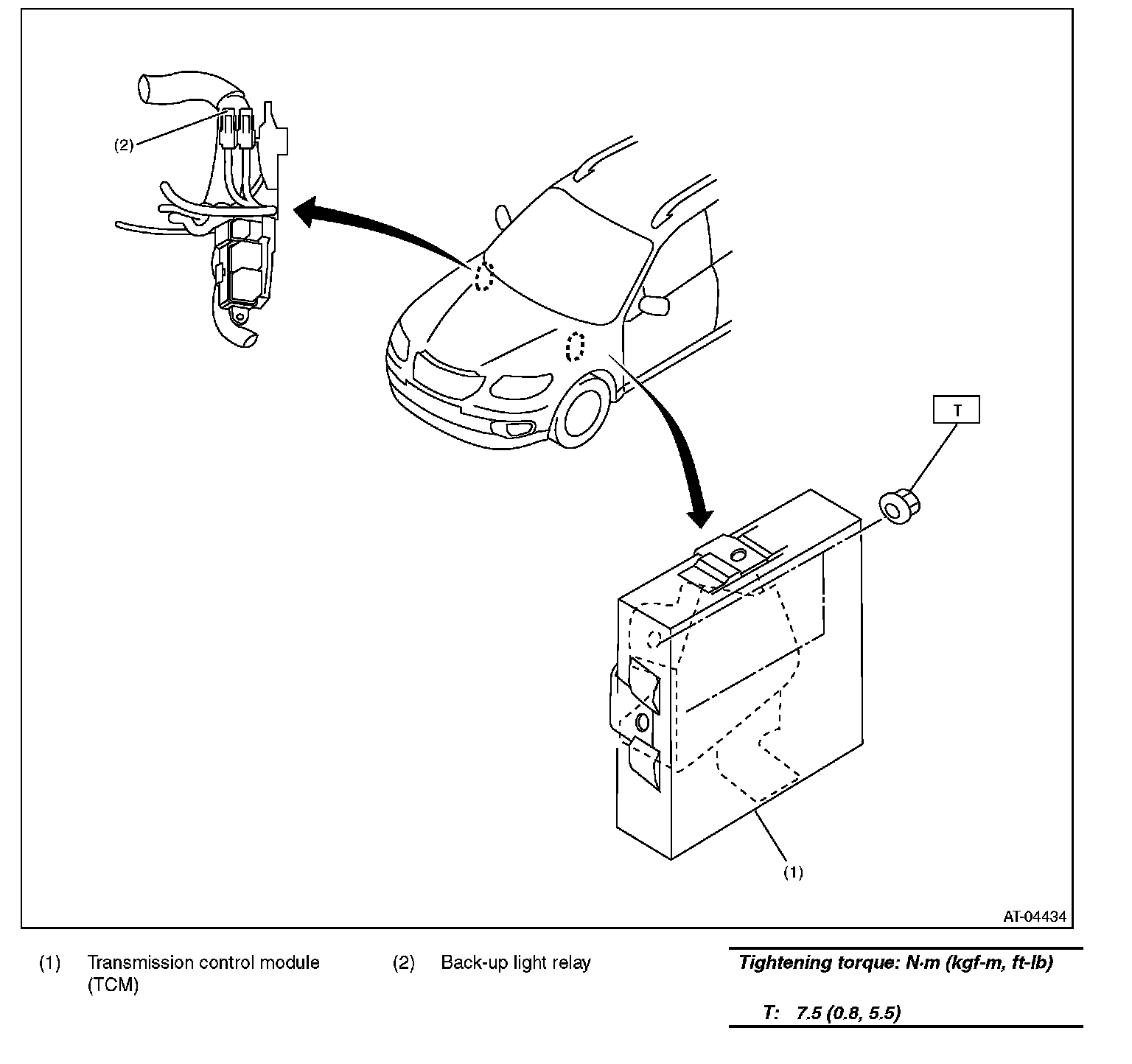 (2)

T

(1)

AT-04434

(1) Transmission control module (TCM)

(2) Back-up light relay

Tightening torque: N·m (kgf-m, ft-lb)

T: 7.5 (0.8, 5.5)