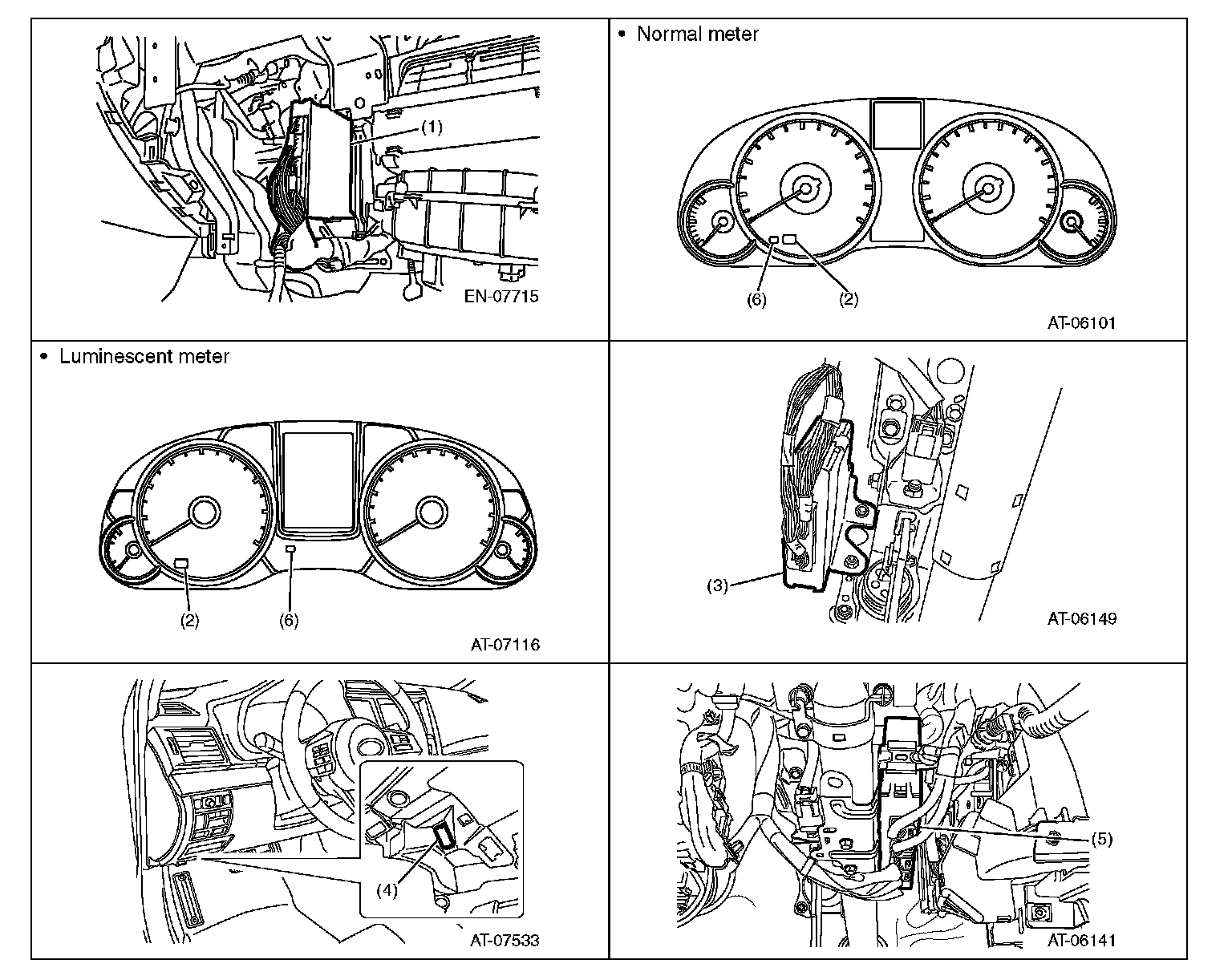 (1)
EN-07715

• Normal meter

(6)
(2)
AT-06101

• Luminescent meter

(2)
(6)
AT-07116

(3)
AT-06149

(4)
AT-07533

(5)
AT-06141