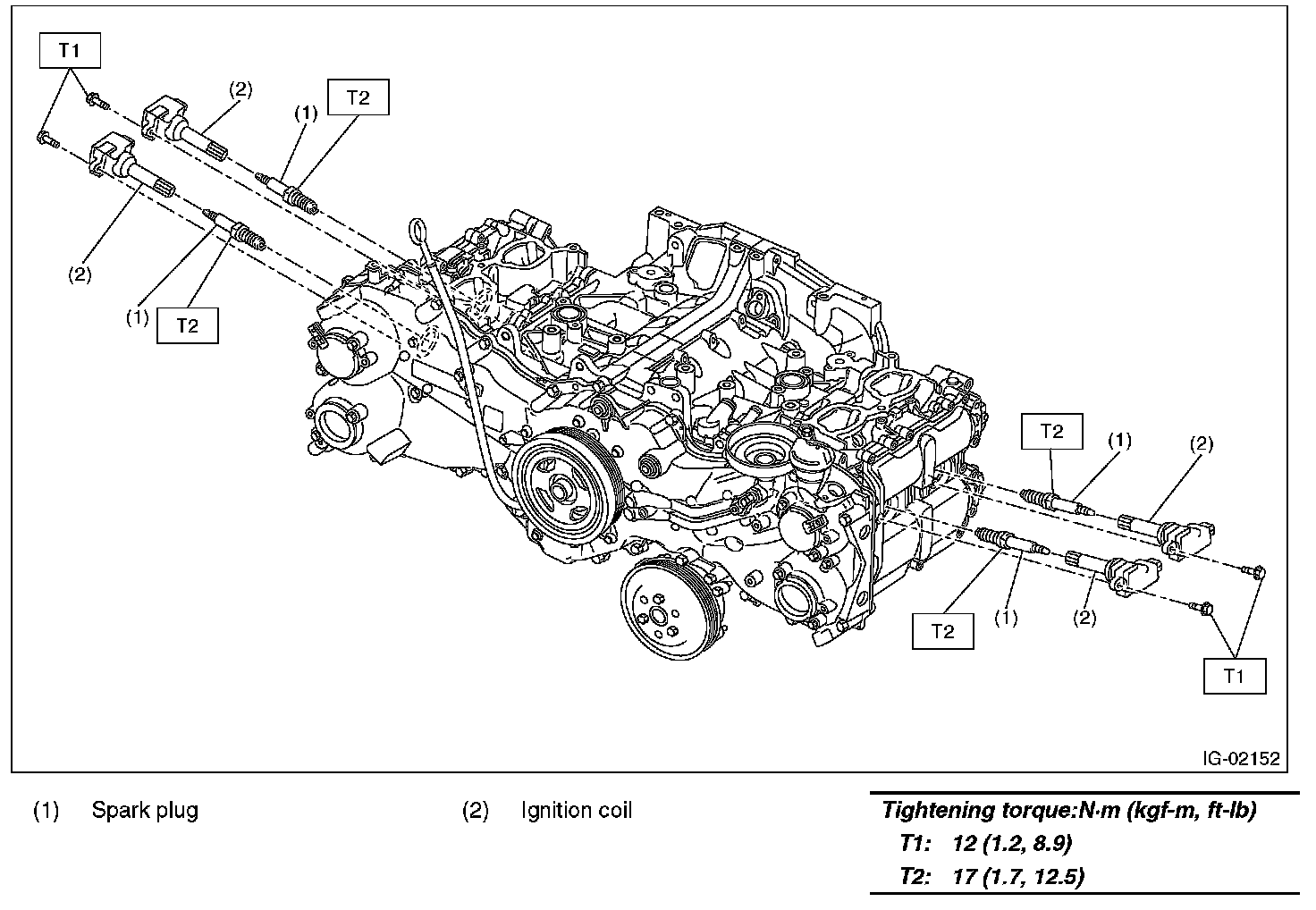 T1
(2)
(1)
T2
(2)
(1)
T2
T2
(1)
(2)
T2
(1)
(2)
T1
IG-02152

(1) Spark plug

(2) Ignition coil

Tightening torque:N·m (kgf-m, ft-lb)
T1: 12 (1.2, 8.9)
T2: 17 (1.7, 12.5)