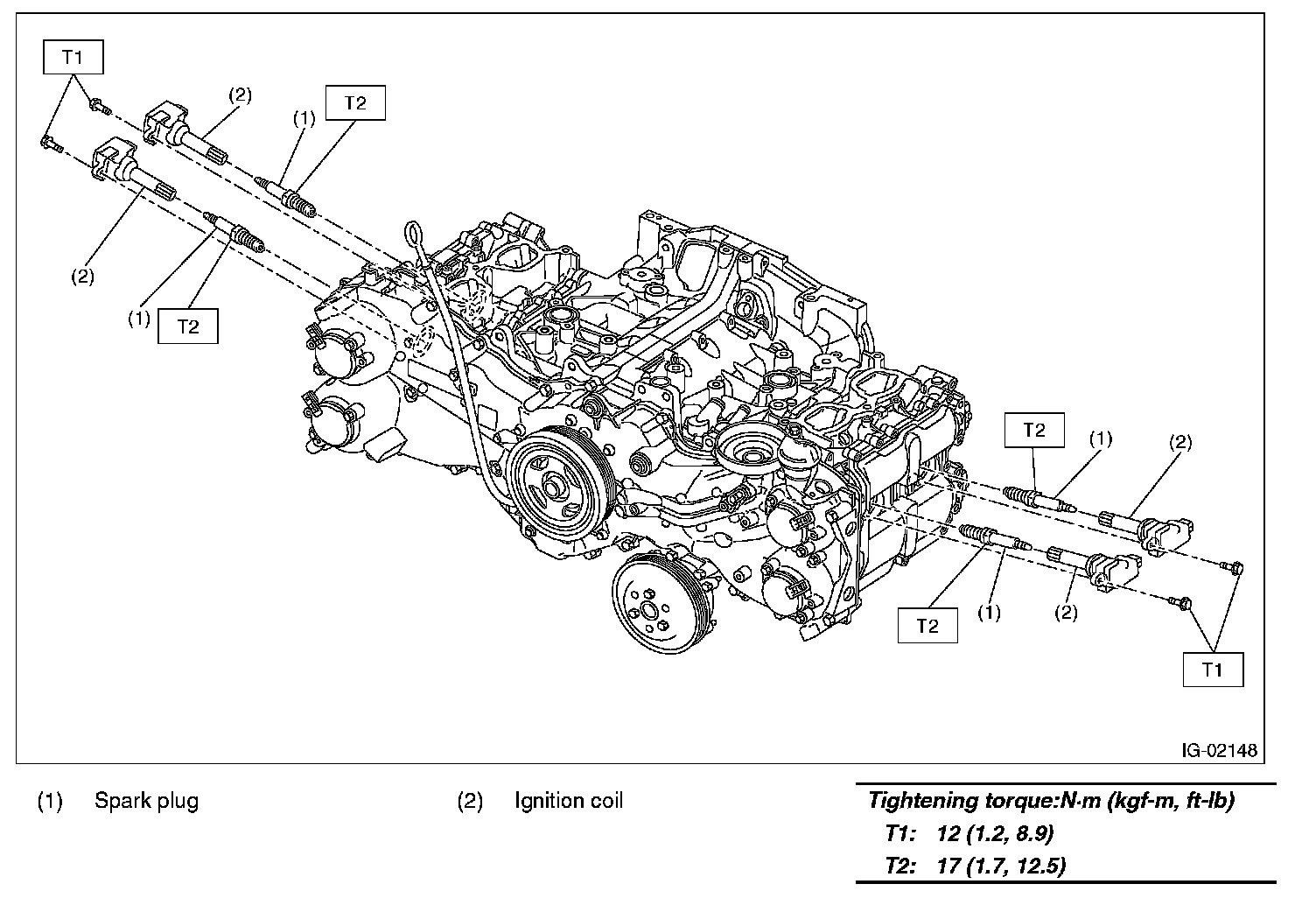 T1
(2)
(1)
T2
(2)
(1)
T2
T2
(1)
(2)
T2
(1)
(2)
T1
IG-02148

(1) Spark plug

(2) Ignition coil

Tightening torque:N·m (kgf-m, ft-lb)
T1: 12 (1.2, 8.9)
T2: 17 (1.7, 12.5)