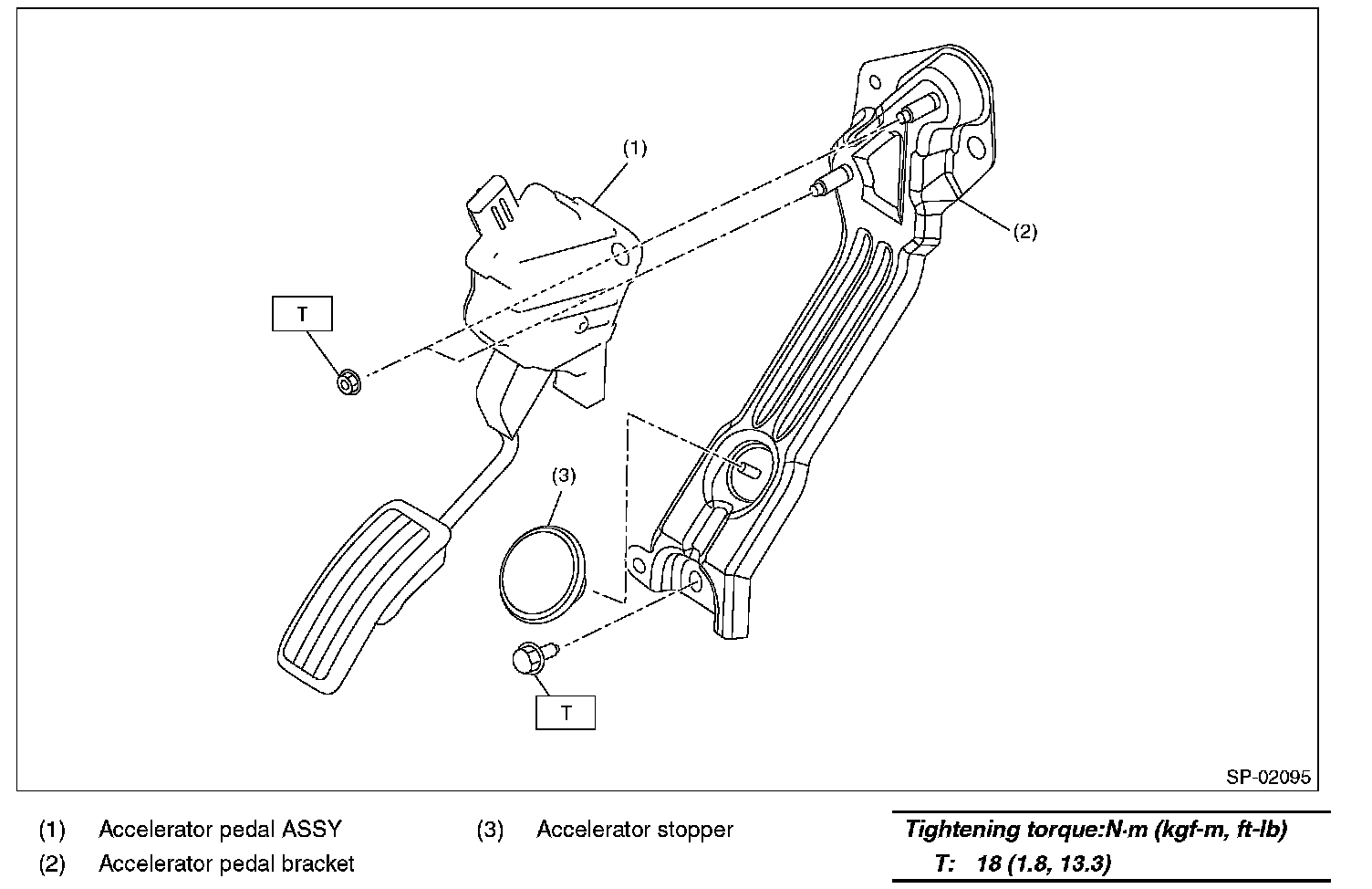 (1)

(2)

T

(3)

T

SP-02095

(1) Accelerator pedal ASSY
(2) Accelerator pedal bracket

(3) Accelerator stopper

Tightening torque:N·m (kgf-m, ft-lb)
T: 18 (1.8, 13.3)