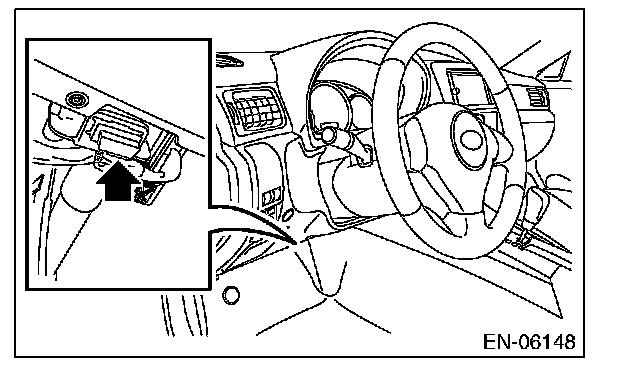 EN-06148