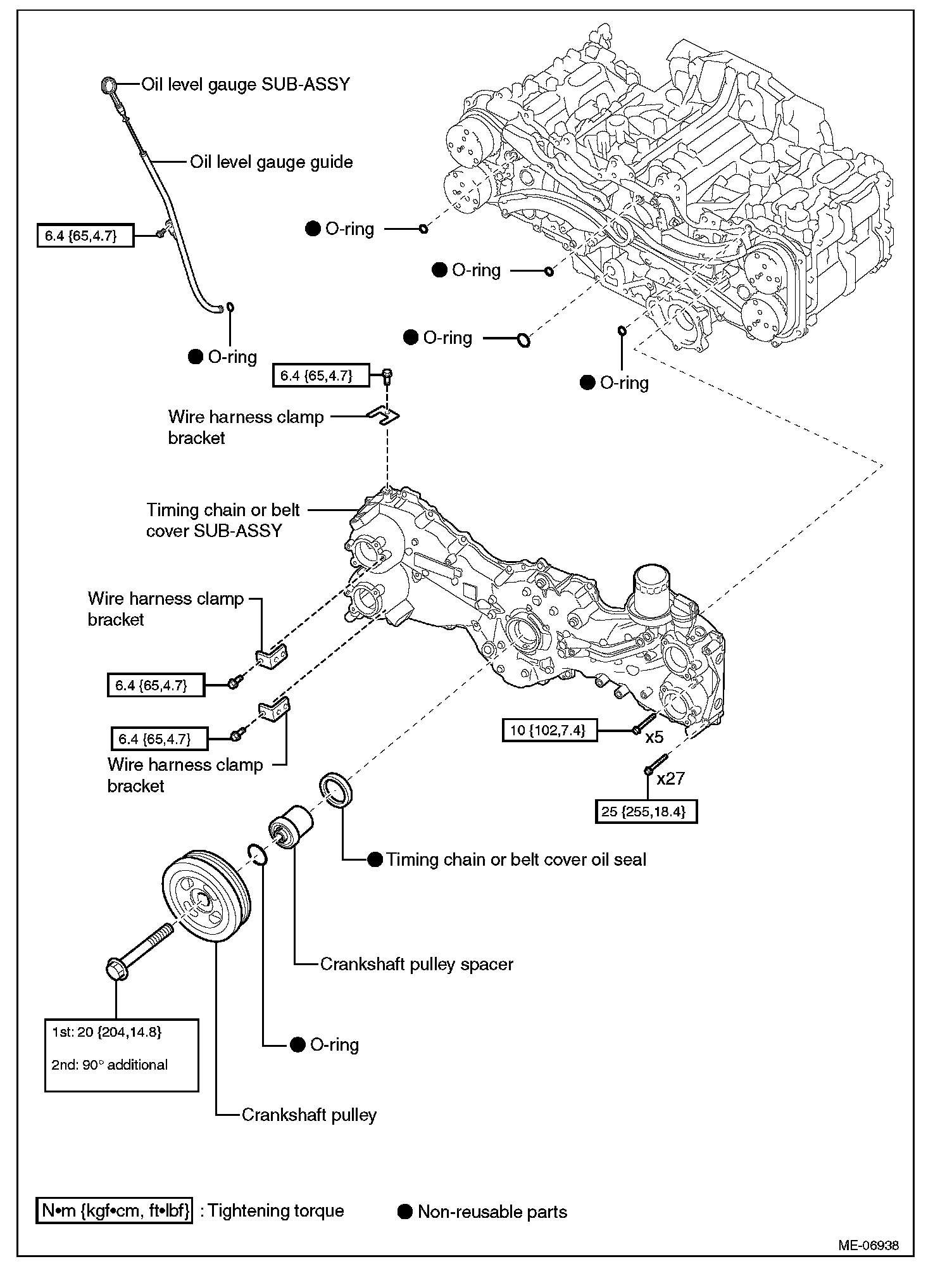 Oil level gauge SUB-ASSY

Oil level gauge guide

6.4 {65,4.7}

● O-ring

● O-ring

● O-ring

● O-ring

● O-ring

6.4 {65,4.7}

Wire harness clamp bracket

Timing chain or belt cover SUB-ASSY

Wire harness clamp bracket

6.4 {65,4.7}

6.4 {65,4.7}

Wire harness clamp bracket

10 {102,7.4}

x5

x27

25 {255,18.4}

● Timing chain or belt cover oil seal

Crankshaft pulley spacer

1st: 20 {204,14.8}

2nd: 90° additional

● O-ring

Crankshaft pulley

N•m {kgf•cm, ft•lbf} : Tightening torque

● Non-reusable parts

ME-06938