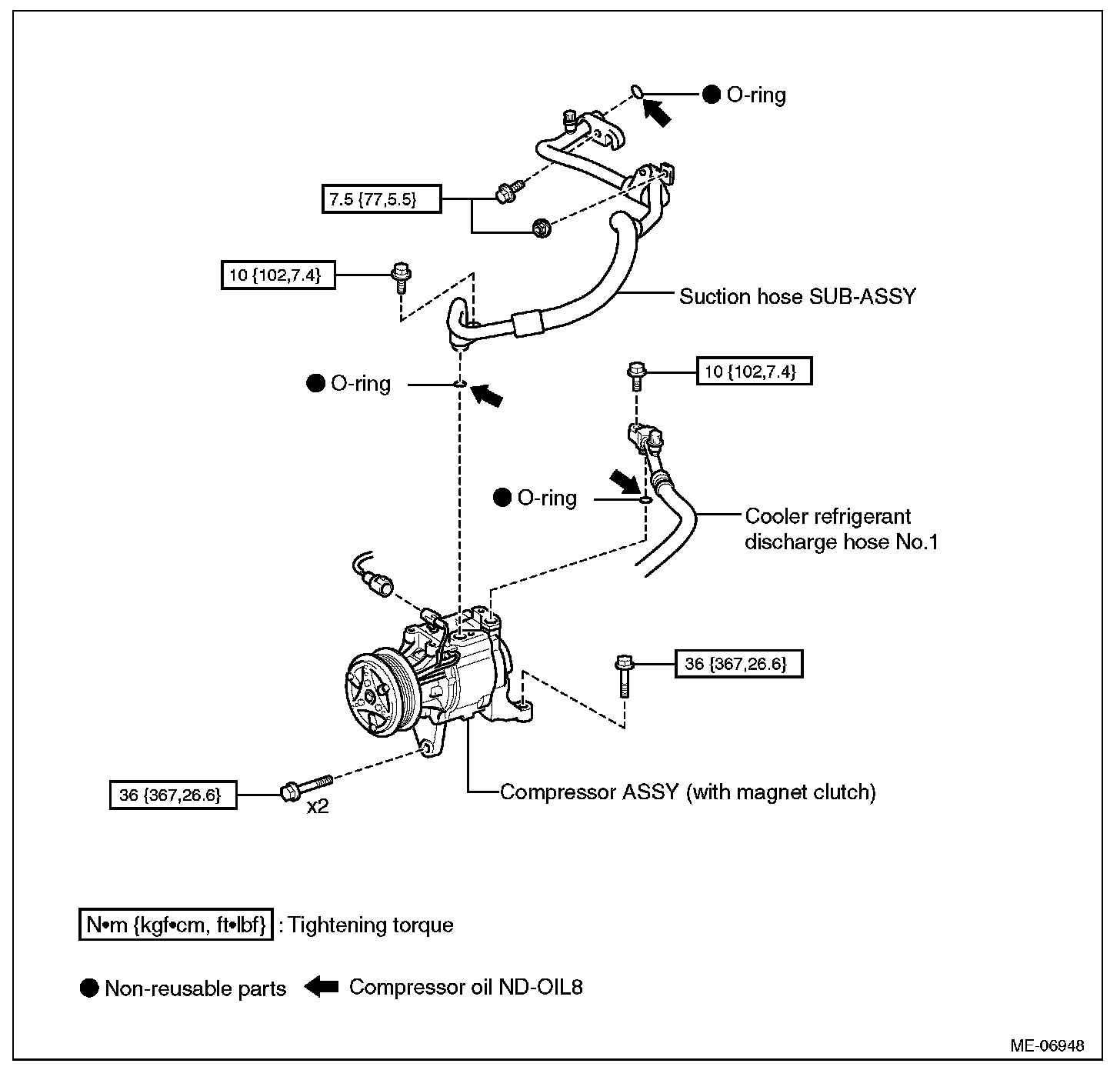 ● O-ring

7.5 {77,5.5}

10 {102,7.4}

Suction hose SUB-ASSY

● O-ring

10 {102,7.4}

● O-ring

Cooler refrigerant discharge hose No.1

36 {367,26.6}

36 {367,26.6}

x2

Compressor ASSY (with magnet clutch)

N•m {kgf•cm, ft•lbf} : Tightening torque

● Non-reusable parts Compressor oil ND-OIL8

ME-06948