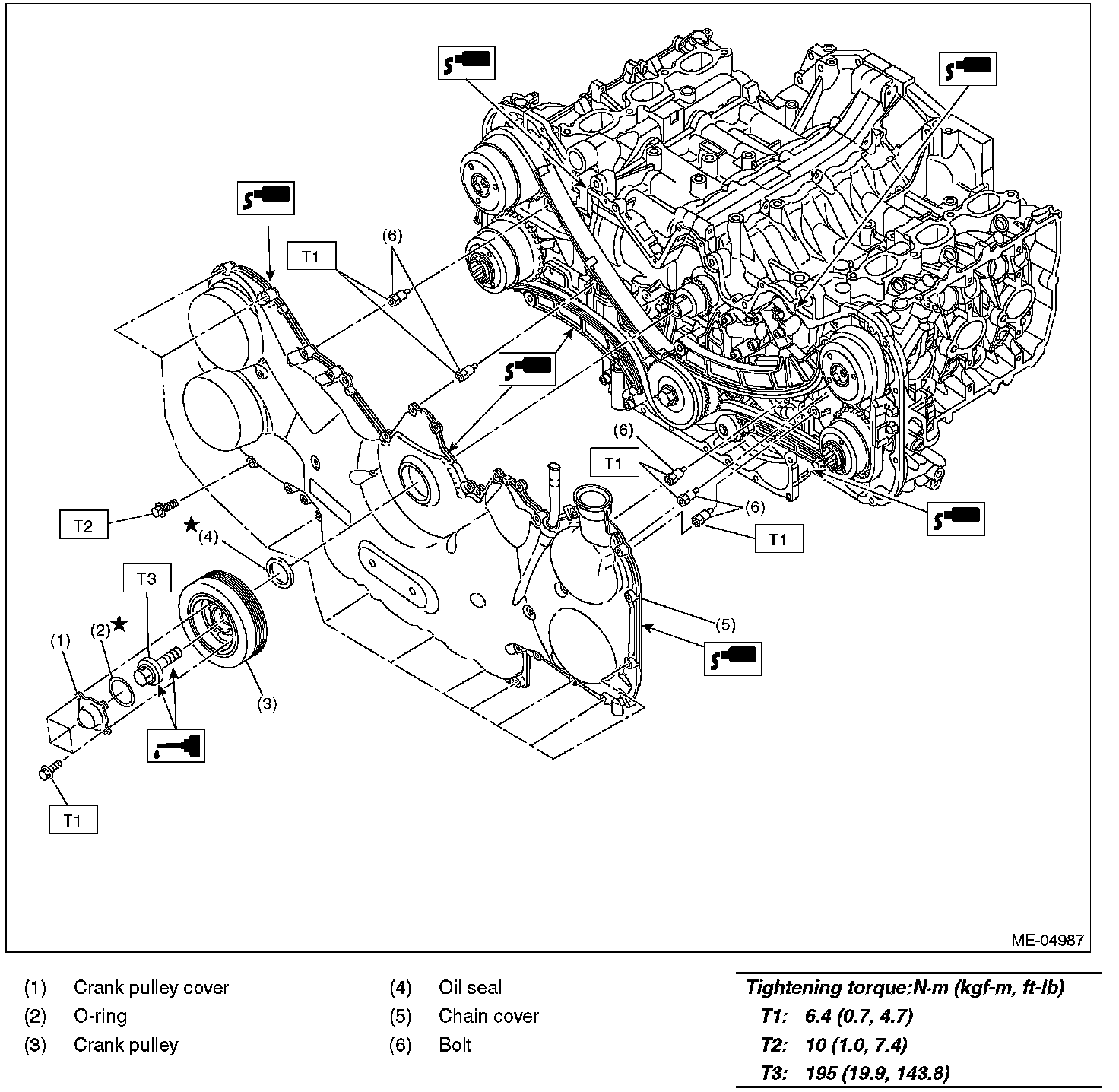 T1
(6)
T1
(6)
(6)
T1
T2
(4)
T3
(2)
(1)
(3)
(5)
T1
ME-04987

(1) Crank pulley cover
(2) O-ring
(3) Crank pulley

(4) Oil seal
(5) Chain cover
(6) Bolt

Tightening torque:N·m (kgf-m, ft-lb)
T1: 6.4 (0.7, 4.7)
T2: 10 (1.0, 7.4)
T3: 195 (19.9, 143.8)