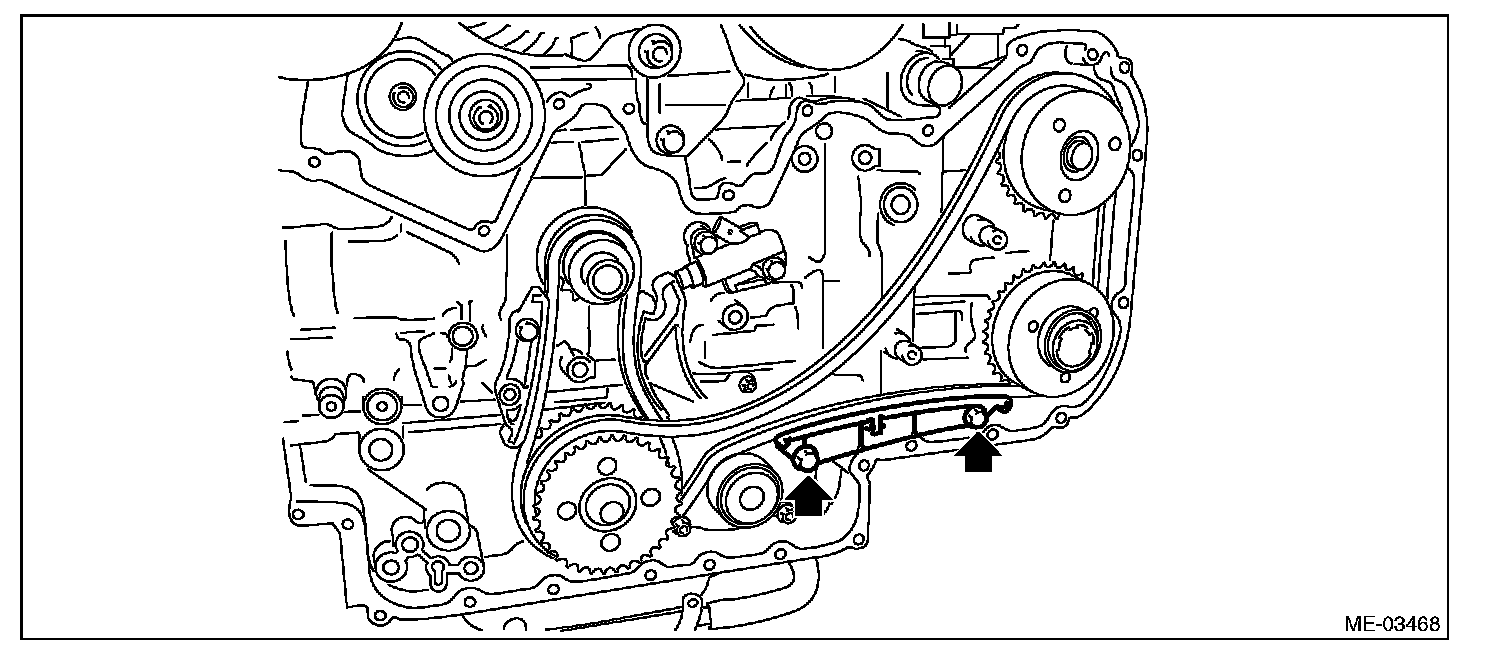 ME-03468