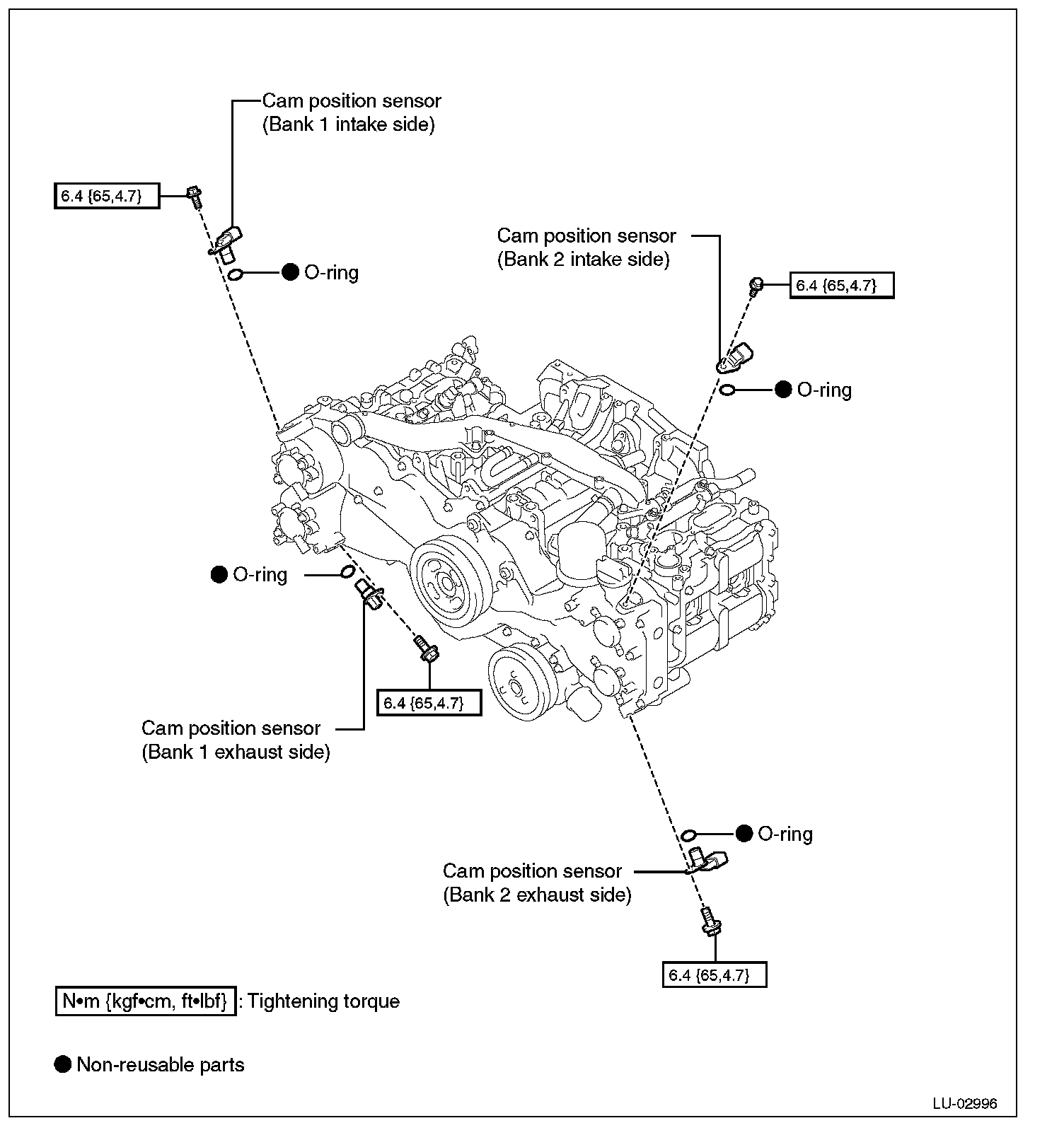 Cam position sensor
(Bank 1 intake side)

6.4 {65,4.7}

● O-ring

Cam position sensor
(Bank 2 intake side)

6.4 {65,4.7}

● O-ring

● O-ring

6.4 {65,4.7}

Cam position sensor
(Bank 1 exhaust side)

● O-ring

Cam position sensor
(Bank 2 exhaust side)

6.4 {65,4.7}

N•m {kgf•cm, ft•lbf} : Tightening torque

● Non-reusable parts

LU-02996