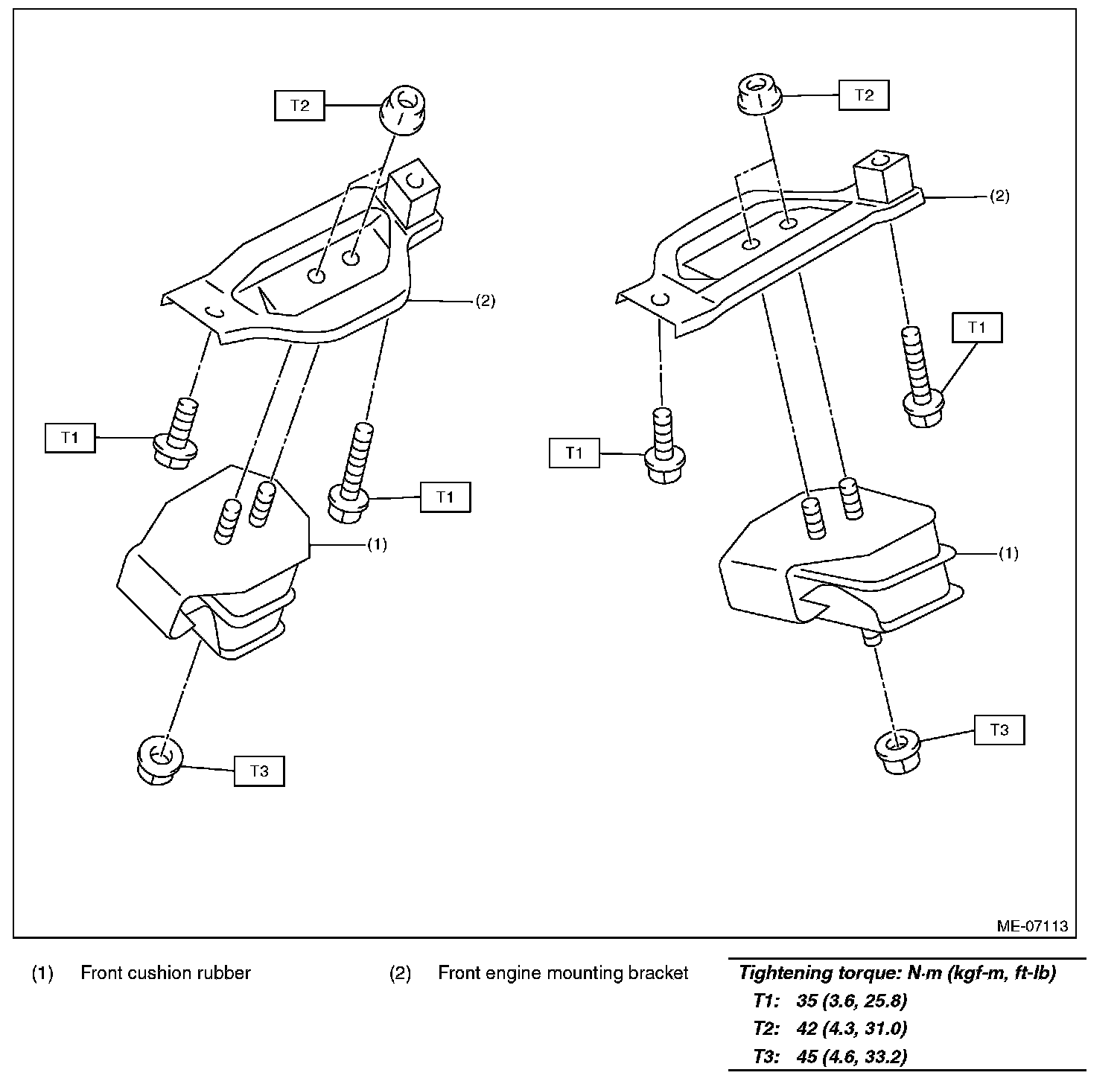 T2
(2)
T1
T1
(1)
T3

T2
(2)
T1
T1
(1)
T3

ME-07113

(1) Front cushion rubber

(2) Front engine mounting bracket

Tightening torque: N·m (kgf-m, ft-lb)
T1: 35 (3.6, 25.8)
T2: 42 (4.3, 31.0)
T3: 45 (4.6, 33.2)