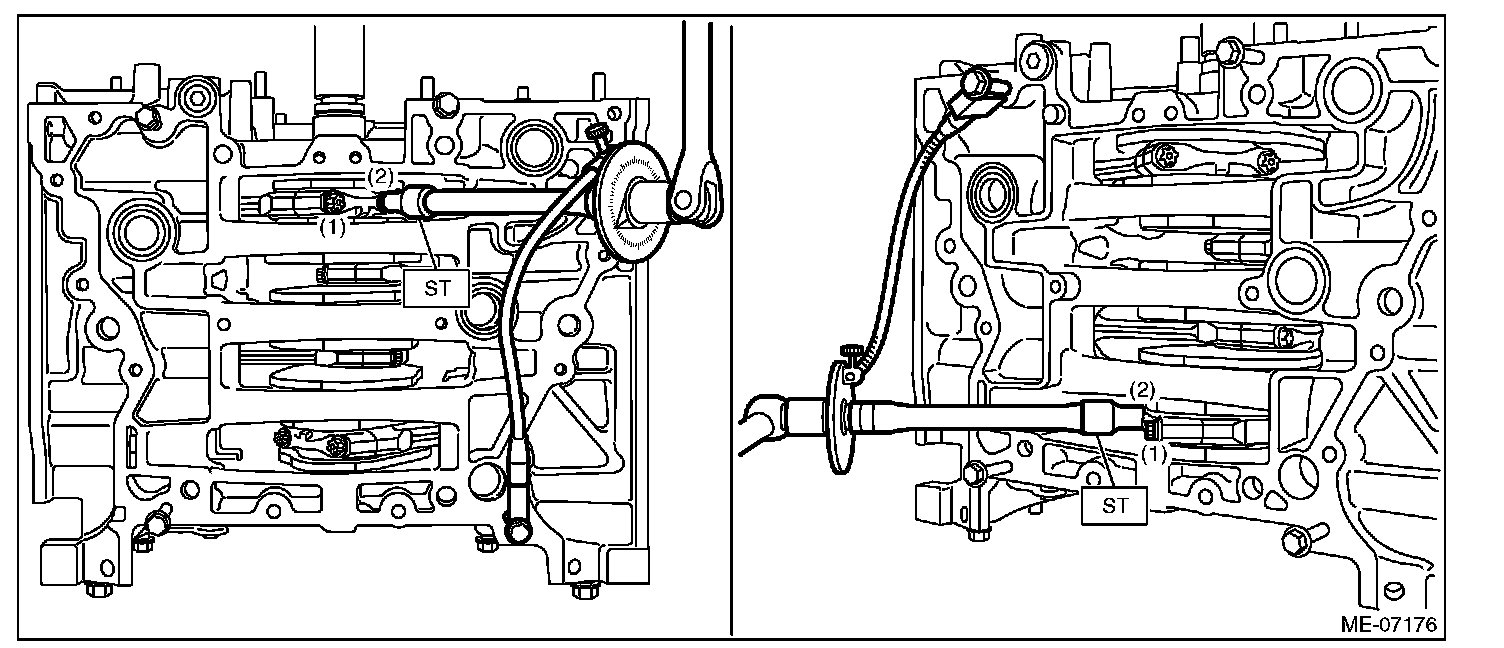 (2)
(1)
ST
(2)
(1)
ST
ME-07176