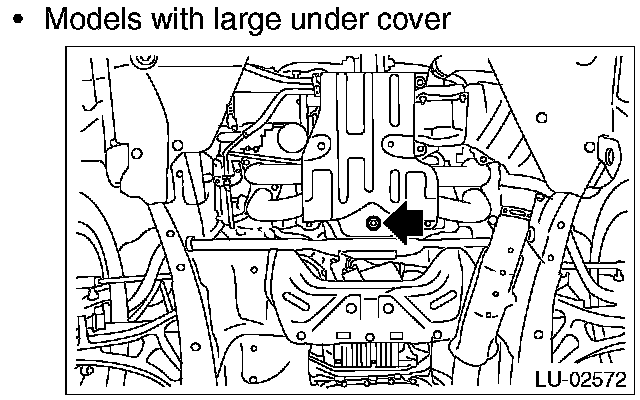 • Models with large under cover

LU-02572