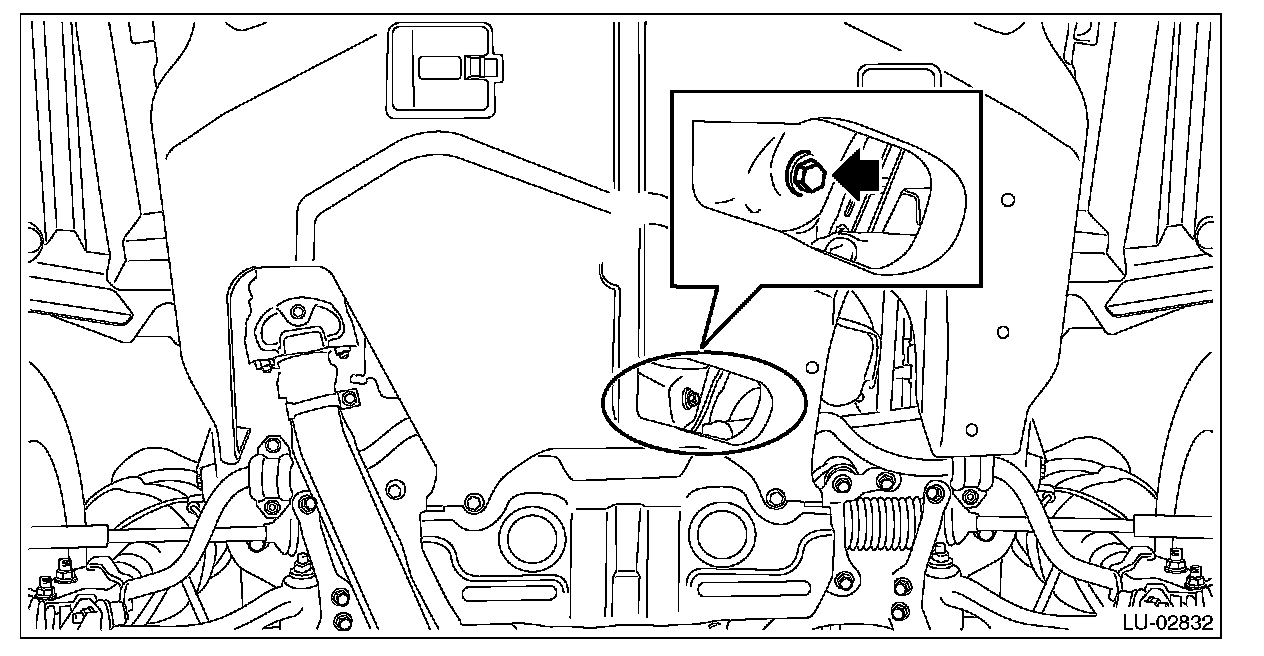 LU-02832