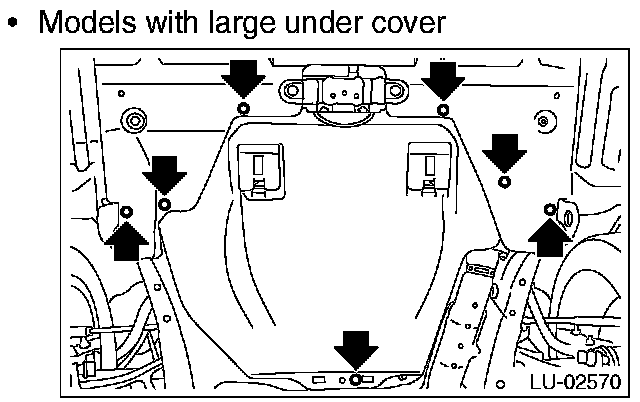 • Models with large under cover

LU-02570