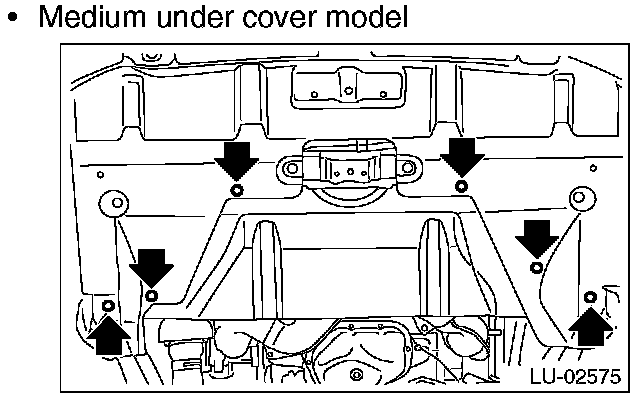 • Medium under cover model

LU-02575