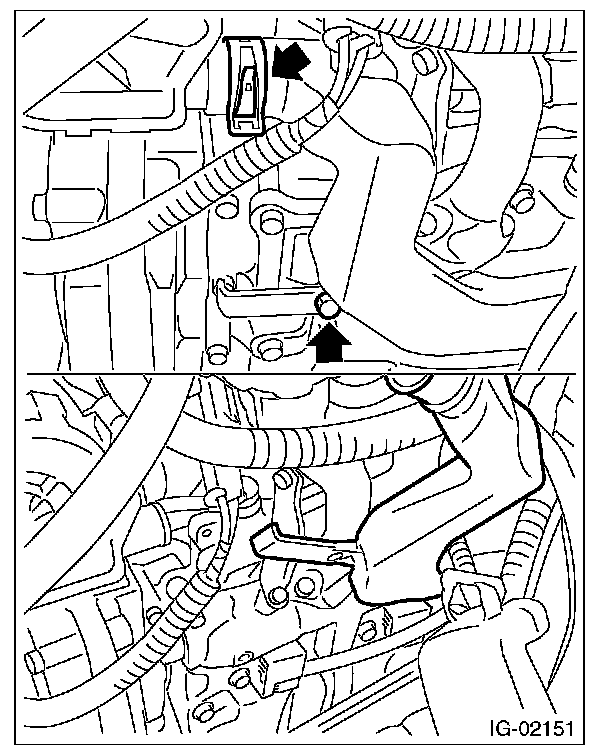 IG-02151