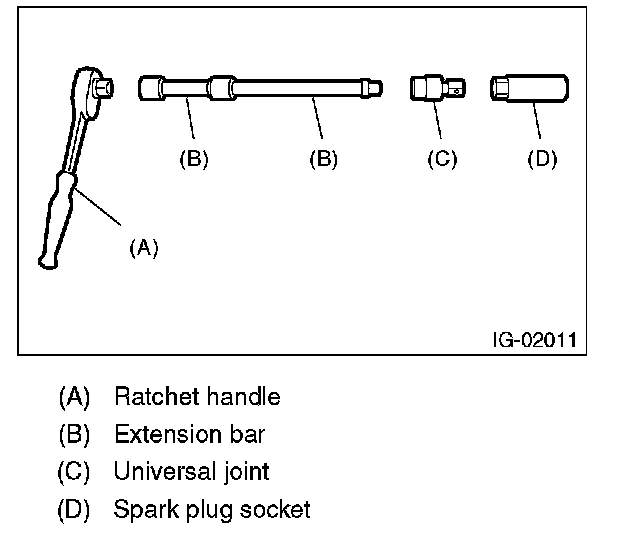 (B) (B) (C) (D)

(A)

IG-02011

(A) Ratchet handle
(B) Extension bar
(C) Universal joint
(D) Spark plug socket