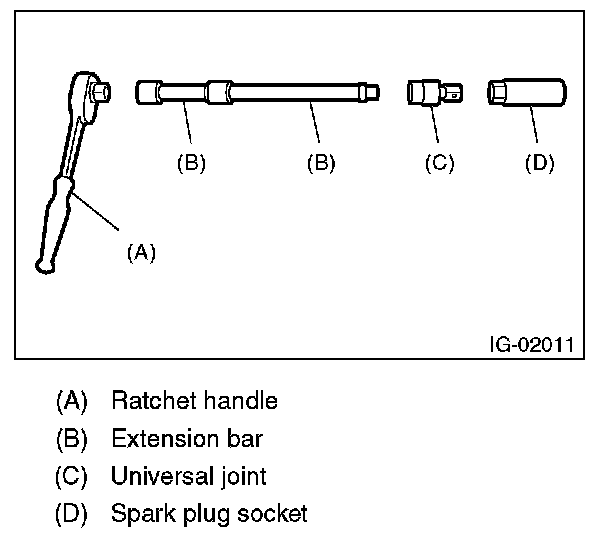 (B) (B) (C) (D)

(A)

IG-02011

(A) Ratchet handle
(B) Extension bar
(C) Universal joint
(D) Spark plug socket