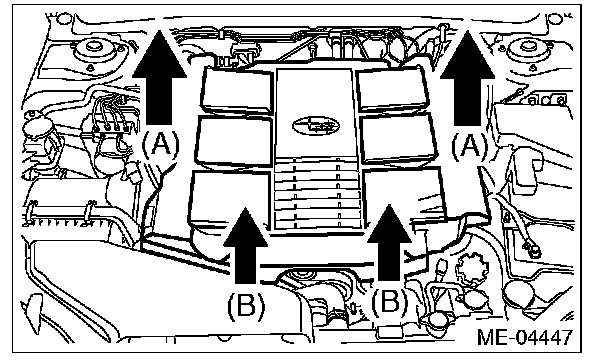 (A)
(A)
(B)
(B)
ME-04447