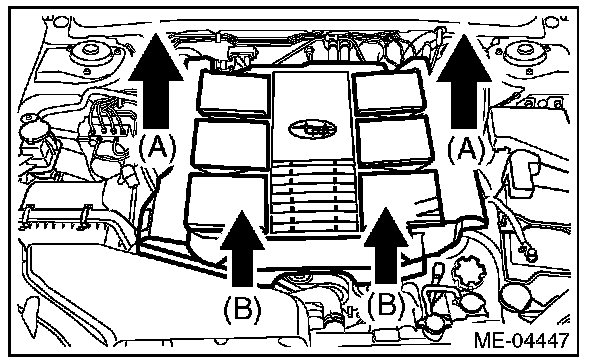 (A)
(A)
(B)
(B)
ME-04447